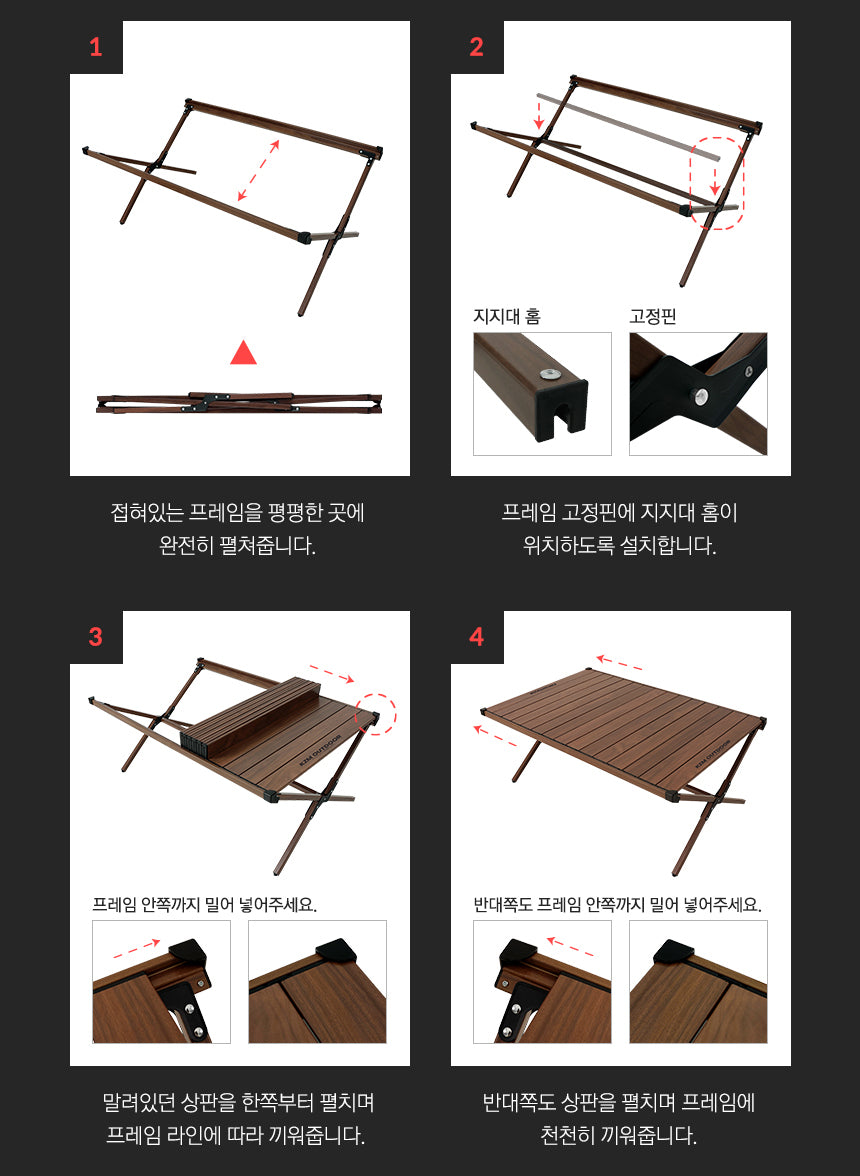 1

접혀있는 프레임을 평평한 곳에 완전히 펼쳐줍니다.

2

지지대 홈

고정핀

프레임 고정핀에 지지대 홈이 위치하도록 설치합니다.

3

KZM OUTDOOR

프레임 안쪽까지 밀어 넣어주세요.

말려있던 상판을 한쪽부터 펼치며 프레임 라인에 따라 끼워줍니다.

4

KZM OUTDOOR

반대쪽도 프레임 안쪽까지 밀어 넣어주세요.

반대쪽도 상판을 펼치며 프레임에 천천히 끼워줍니다.