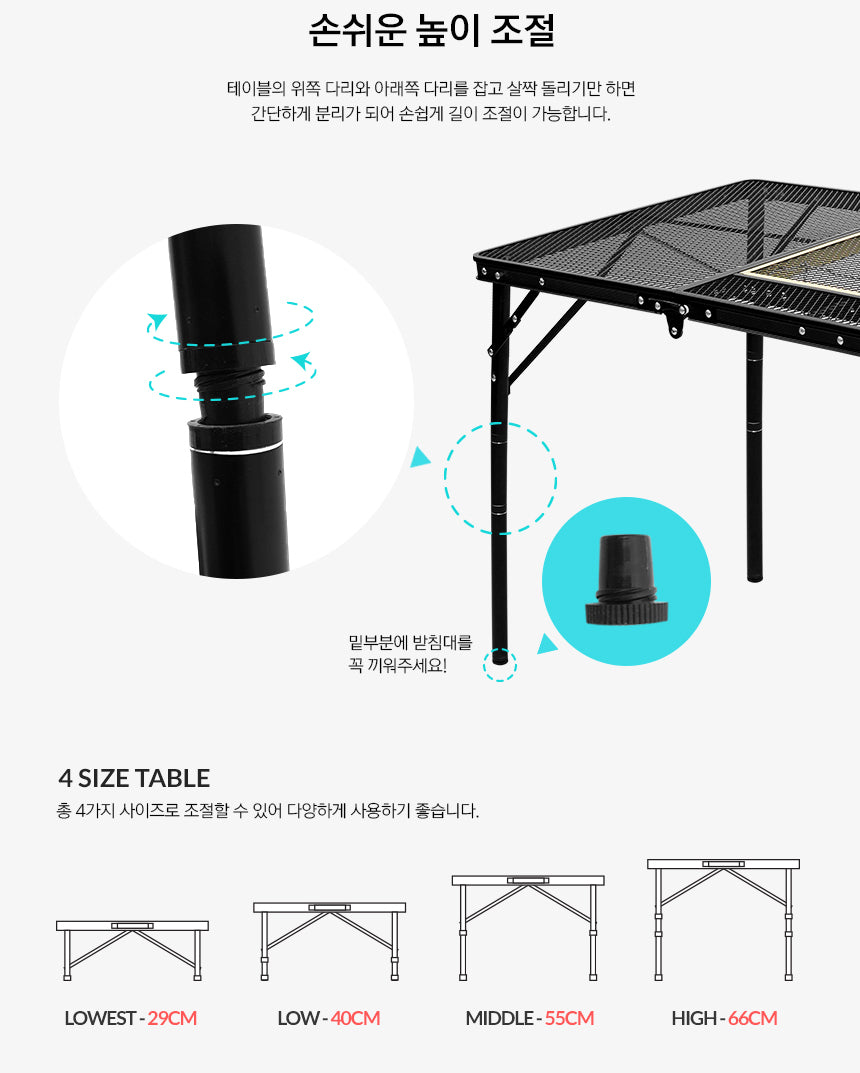 손쉬운 높이 조절

테이블의 위쪽 다리와 아래쪽 다리를 잡고 살짝 돌리기만 하면 간단하게 분리가 되어 손쉽게 길이 조절이 가능합니다.

밑부분에 받침대를 꼭 끼워주세요!

4 SIZE TABLE

총 4가지 사이즈로 조절할 수 있어 다양하게 사용하기 좋습니다.

LOWEST - 29CM

LOW - 40CM

MIDDLE - 55CM

HIGH - 66CM