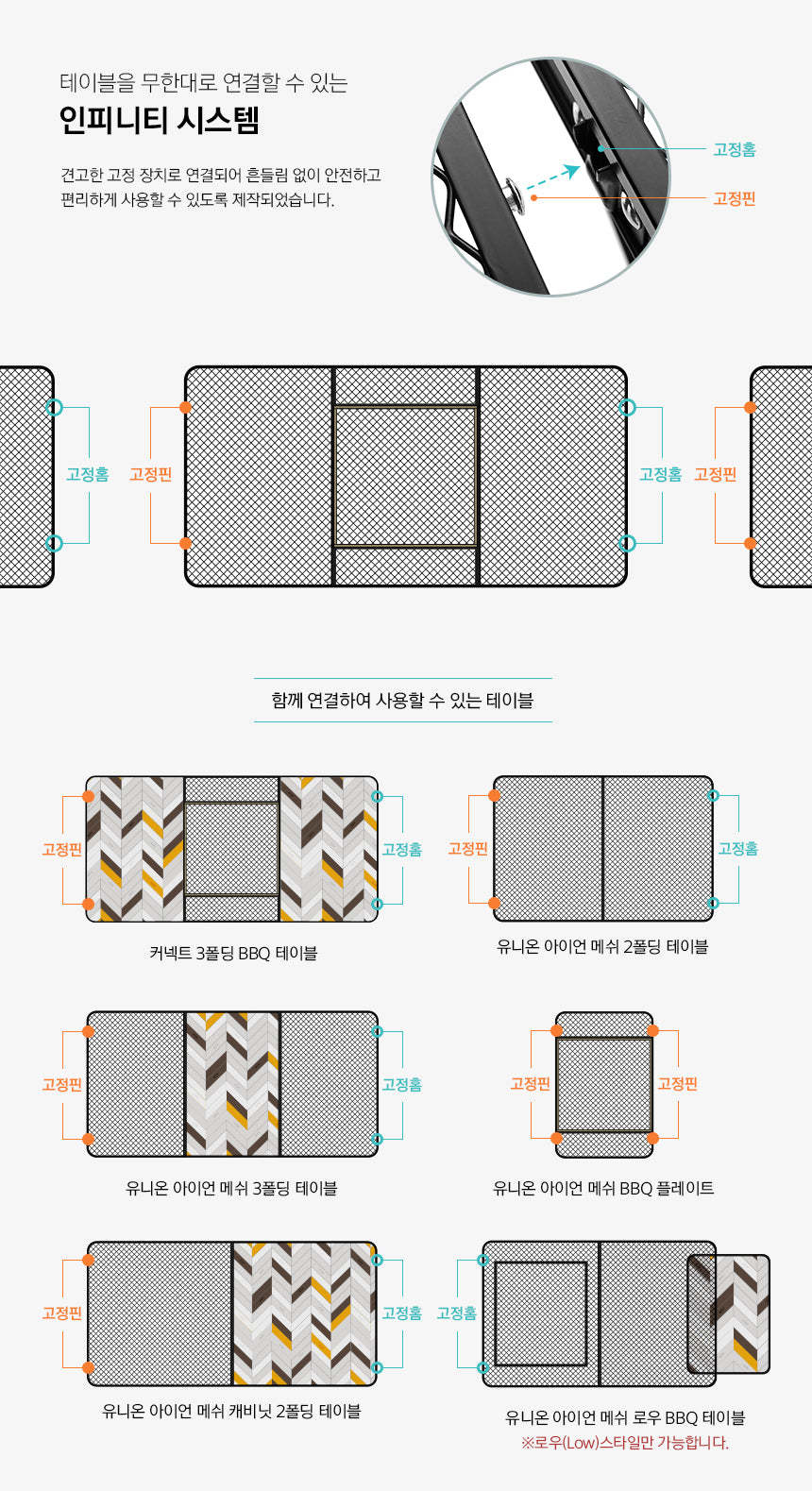 테이블을 무한대로 연결할 수 있는

인피니티 시스템

견고한 고정 장치로 연결되어 흔들림 없이 안전하고 편리하게 사용할 수 있도록 제작되었습니다.

고정홈

고정핀

고정홈 고정핀 고정홈 고정핀

함께 연결하여 사용할 수 있는 테이블

고정핀 고정홈
커넥트 3폴딩 BBQ 테이블

고정핀 고정홈
유니온 아이언 메쉬 2폴딩 테이블

고정핀 고정홈
유니온 아이언 메쉬 3폴딩 테이블

고정핀 고정핀
유니온 아이언 메쉬 BBQ 플레이트

고정핀 고정홈
유니온 아이언 메쉬 캐비닛 2폴딩 테이블

고정홈
유니온 아이언 메쉬 로우 BBQ 테이블
※로우(Low)스타일만 가능합니다.