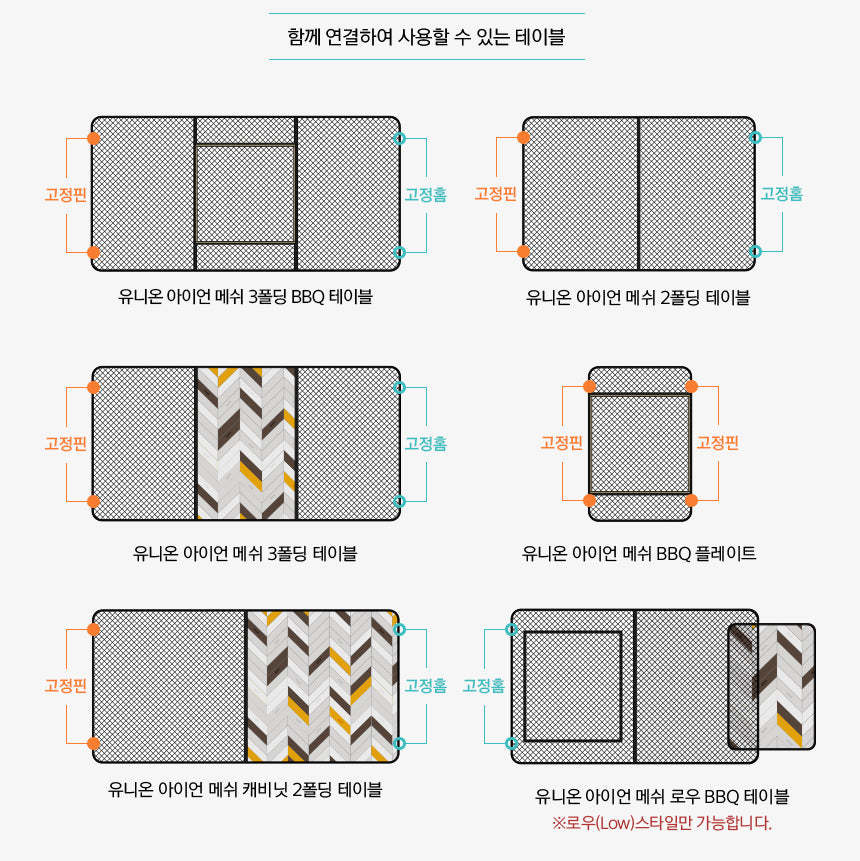 함께 연결하여 사용할 수 있는 테이블

고정핀

고정홈

유니온 아이언 메쉬 3폴딩 BBQ 테이블

고정핀

고정홈

유니온 아이언 메쉬 2폴딩 테이블

고정핀

고정홈

유니온 아이언 메쉬 3폴딩 테이블

고정핀

고정핀

유니온 아이언 메쉬 BBQ 플레이트

고정핀

고정홈

유니온 아이언 메쉬 캐비닛 2폴딩 테이블

고정홈

유니온 아이언 메쉬 로우 BBQ 테이블
※로우(Low)스타일만 가능합니다.