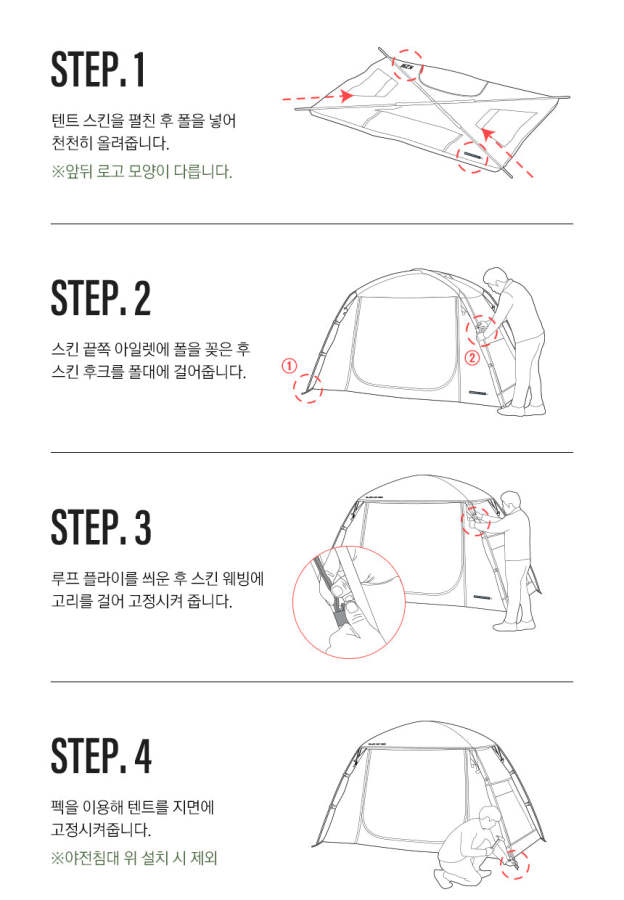 STEP. 1

텐트 스킨을 펼친 후 폴을 넣어 천천히 올려줍니다.
※앞뒤 로고 모양이 다릅니다.

STEP. 2

스킨 끝쪽 아일렛에 폴을 꽂은 후 스킨 후크를 폴대에 걸어줍니다.

①
②

STEP. 3

루프 플라이를 씌운 후 스킨 웨빙에 고리를 걸어 고정시켜 줍니다.

STEP. 4

펙을 이용해 텐트를 지면에 고정시켜줍니다.
※야전침대 위 설치 시 제외