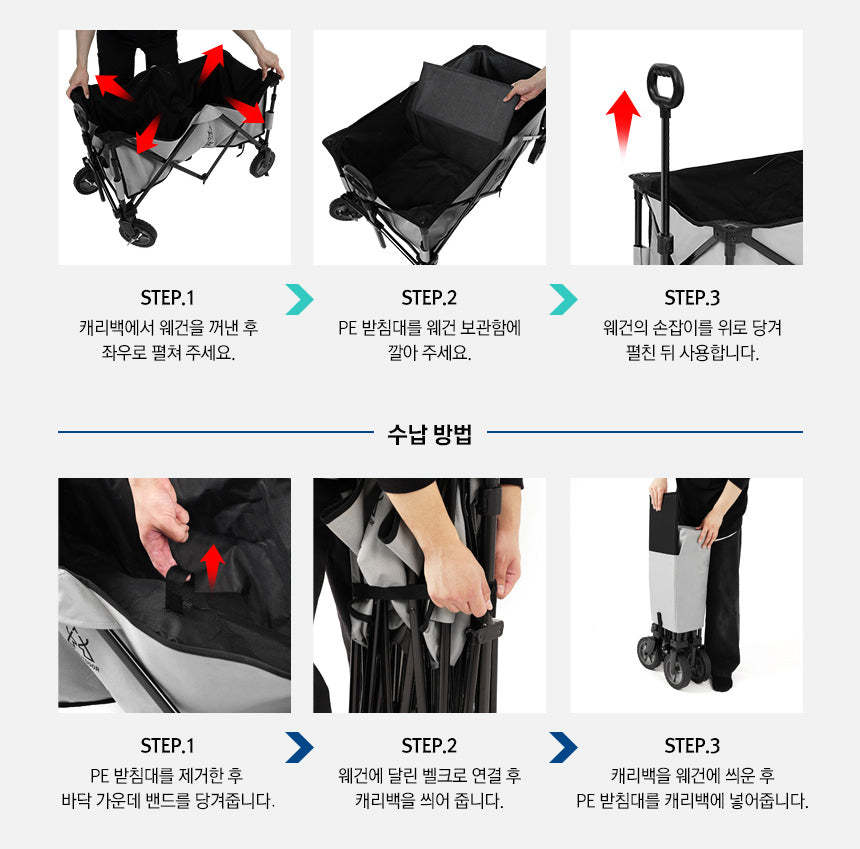 STEP.1
캐리백에서 웨건을 꺼낸 후 좌우로 펼쳐 주세요.

STEP.2
PE 받침대를 웨건 보관함에 깔아 주세요.

STEP.3
웨건의 손잡이를 위로 당겨 펼친 뒤 사용합니다.

수납 방법

STEP.1
PE 받침대를 제거한 후 바닥 가운데 밴드를 당겨줍니다.

STEP.2
웨건에 달린 벨크로 연결 후 캐리백을 씌어 줍니다.

STEP.3
캐리백을 웨건에 씌운 후 PE 받침대를 캐리백에 넣어줍니다.