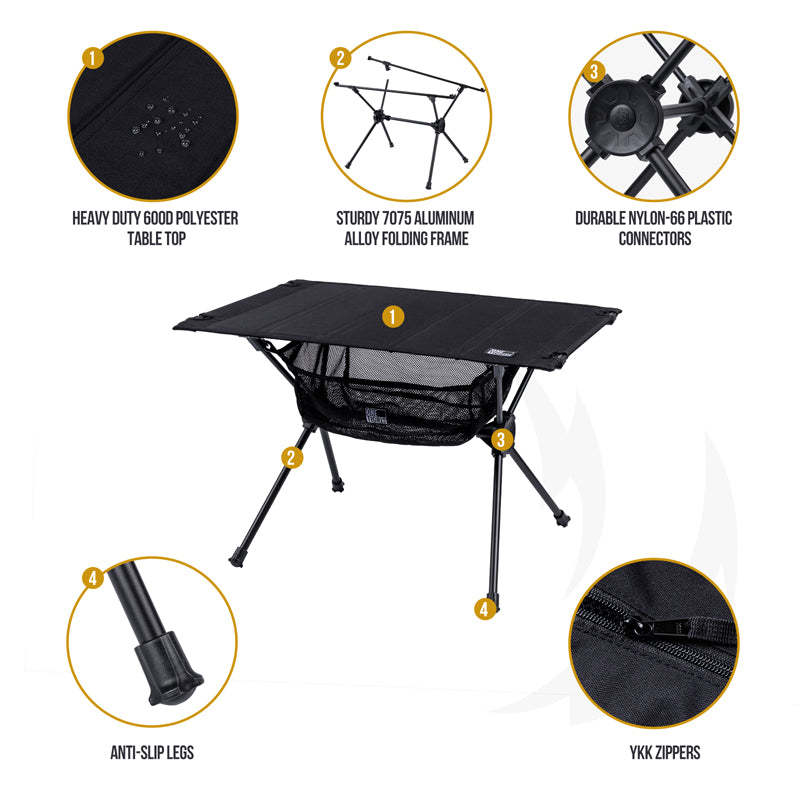 1

HEAVY DUTY 600D POLYESTER TABLE TOP

2

STURDY 7075 ALUMINUM ALLOY FOLDING FRAME

3

DURABLE NYLON-66 PLASTIC CONNECTORS

1

2

3

4

4

ANTI-SLIP LEGS

YKK ZIPPERS