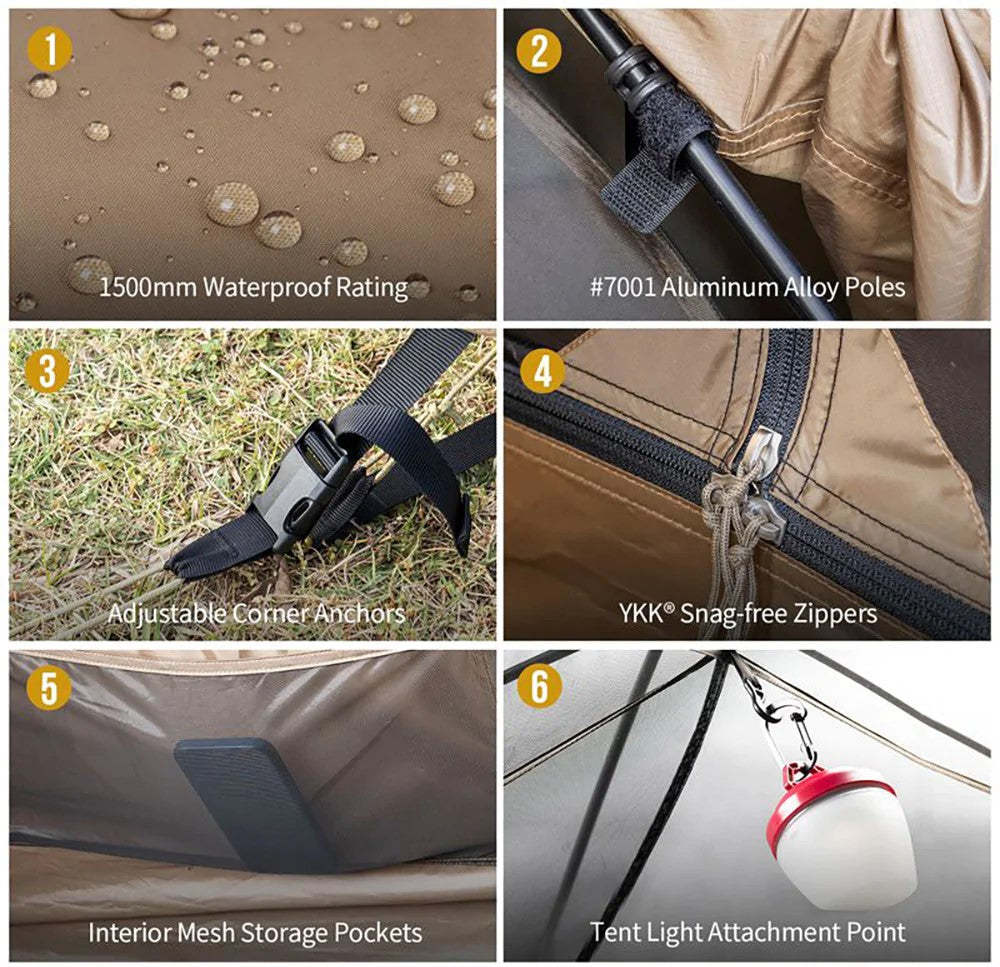 1
1500mm Waterproof Rating

2
#7001 Aluminum Alloy Poles

3
Adjustable Corner Anchors

4
YKK® Snag-free Zippers

5
Interior Mesh Storage Pockets

6
Tent Light Attachment Point