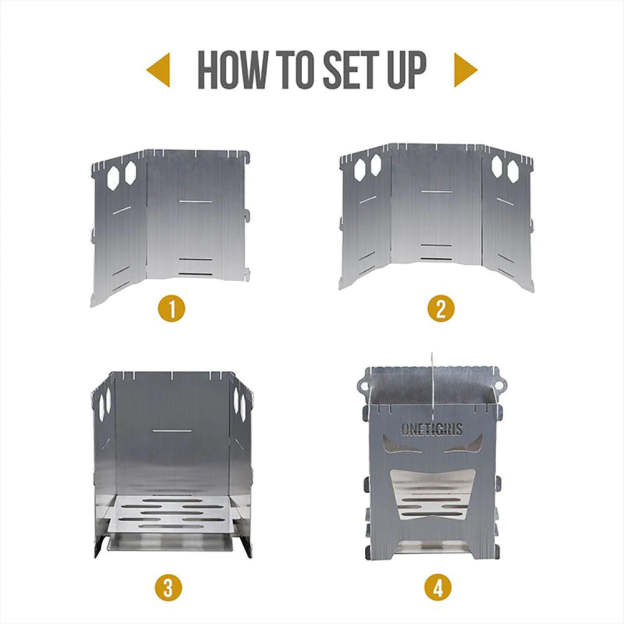 HOW TO SET UP

1

2

ONETIGRIS

3

4