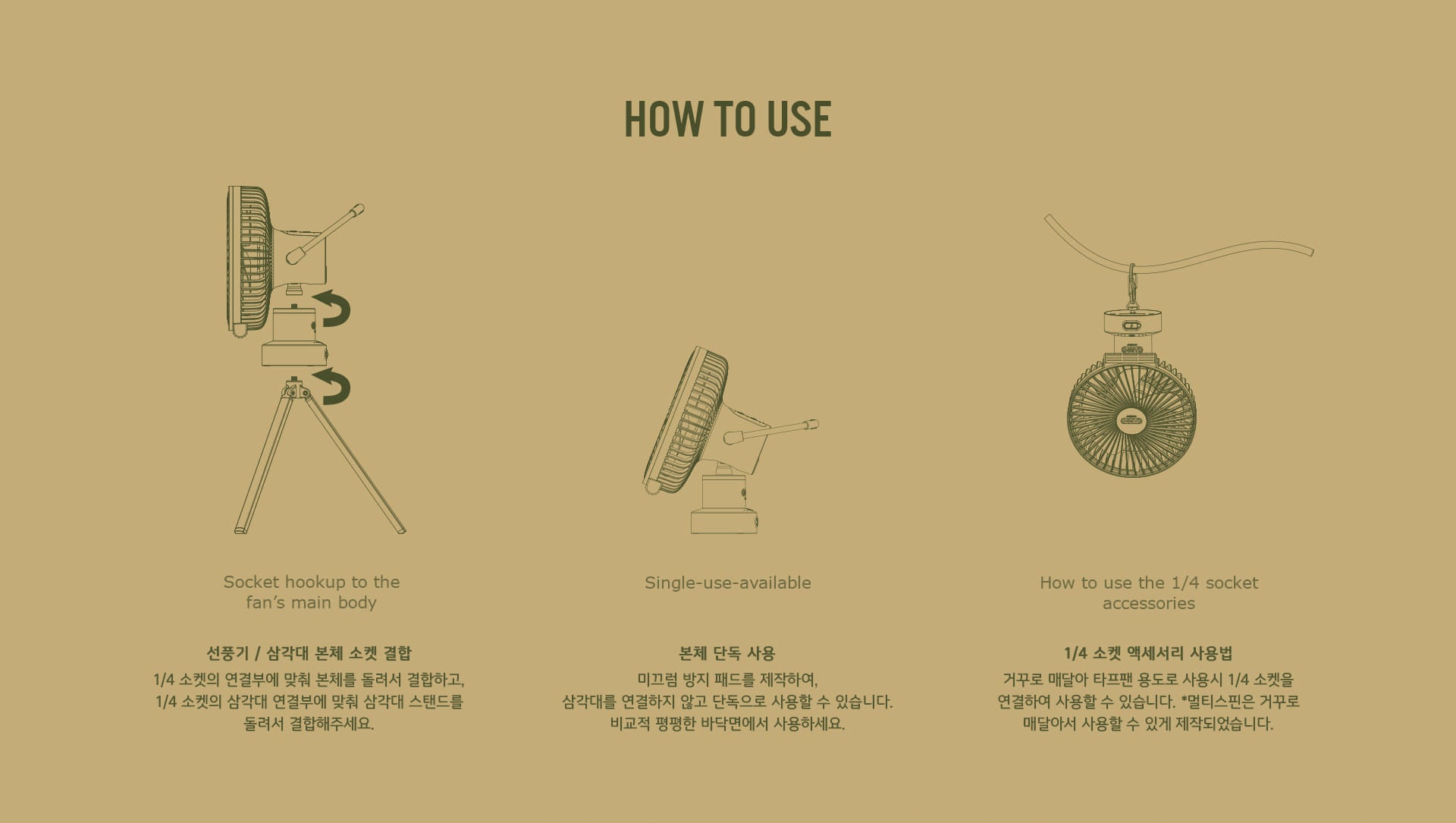 HOW TO USE

Socket hookup to the fan's main body

선풍기 / 삼각대 본체 소켓 결합

1/4 소켓의 연결부에 맞춰 본체를 돌려서 결합하고, 1/4 소켓의 삼각대 연결부에 맞춰 삼각대 스탠드를 돌려서 결합해주세요.

Single-use-available

본체 단독 사용

미끄럼 방지 패드를 제작하여, 삼각대를 연결하지 않고 단독으로 사용할 수 있습니다. 비교적 평평한 바닥면에서 사용하세요.

How to use the 1/4 socket accessories

1/4 소켓 액세서리 사용법

거꾸로 매달아 타프팬 용도로 사용시 1/4 소켓을 연결하여 사용할 수 있습니다. *멀티스핀은 거꾸로 매달아서 사용할 수 있게 제작되었습니다.