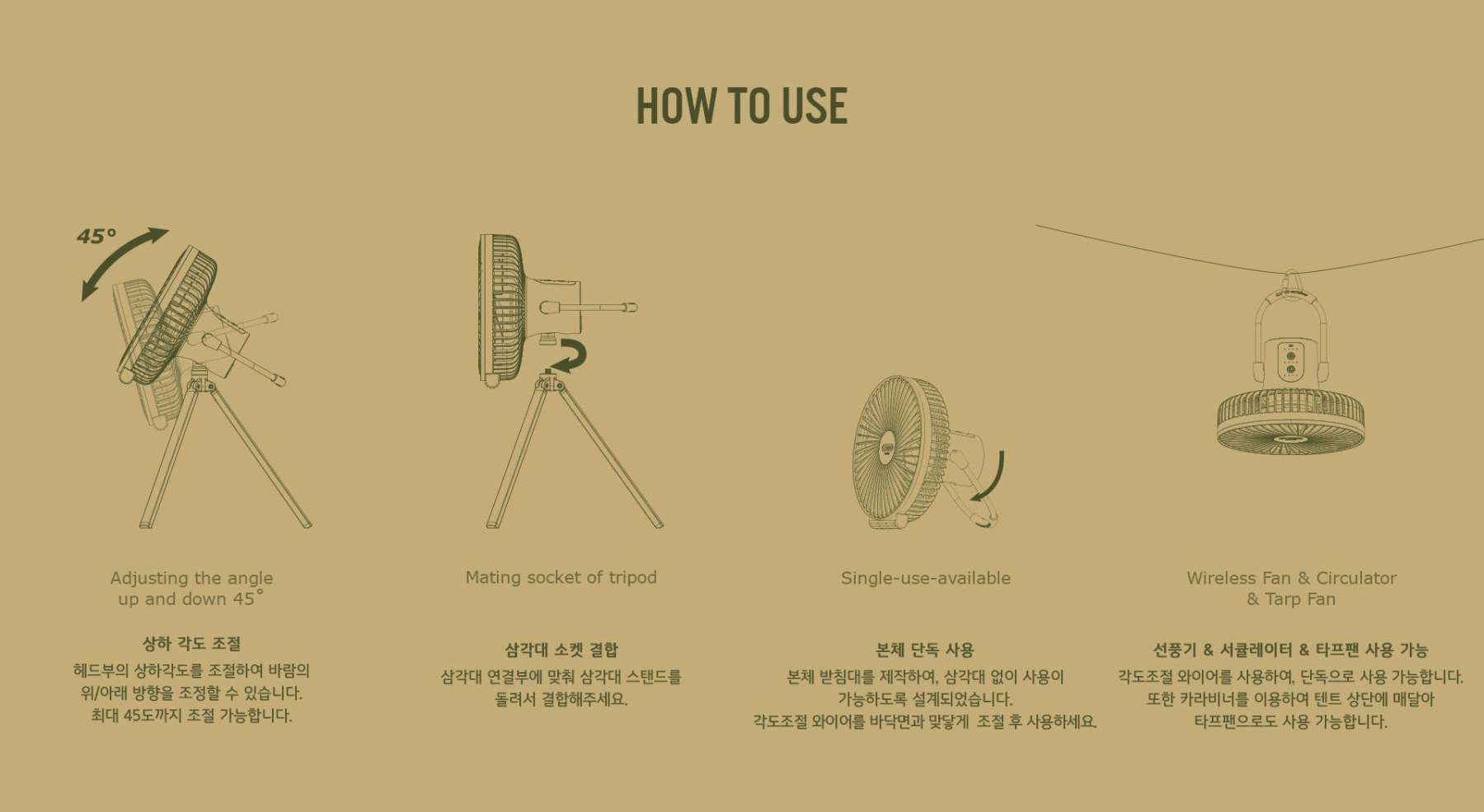 HOW TO USE

45°

Adjusting the angle up and down 45°

상하 각도 조절

헤드부의 상하각도를 조절하여 바람의 위/아래 방향을 조정할 수 있습니다. 최대 45도까지 조절 가능합니다.

Mating socket of tripod

삼각대 소켓 결합

삼각대 연결부에 맞춰 삼각대 스탠드를 돌려서 결합해주세요.

Single-use-available

본체 단독 사용

본체 받침대를 제작하여, 삼각대 없이 사용이 가능하도록 설계되었습니다. 각도조절 와이어를 바닥면과 맞닿게 조절 후 사용하세요.

Wireless Fan & Circulator & Tarp Fan

선풍기 & 서큘레이터 & 타프팬 사용 가능

각도조절 와이어를 사용하여, 단독으로 사용 가능합니다. 또한 카라비너를 이용하여 텐트 상단에 매달아 타프팬으로도 사용 가능합니다.