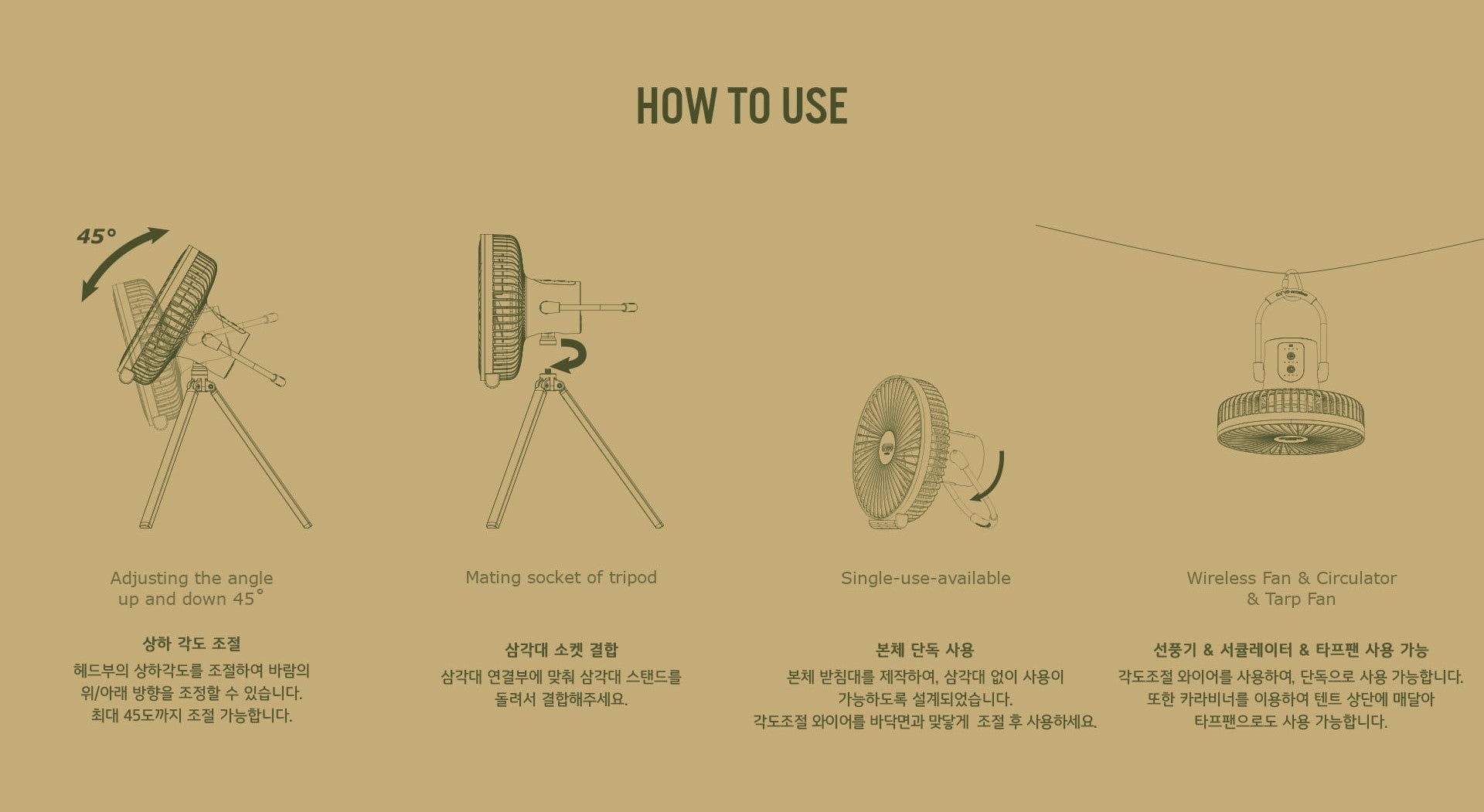 HOW TO USE

45°

Adjusting the angle up and down 45°

상하 각도 조절

헤드부의 상하각도를 조절하여 바람의 위/아래 방향을 조정할 수 있습니다. 최대 45도까지 조절 가능합니다.

Mating socket of tripod

삼각대 소켓 결합

삼각대 연결부에 맞춰 삼각대 스탠드를 돌려서 결합해주세요.

Single-use-available

본체 단독 사용

본체 받침대를 제작하여, 삼각대 없이 사용이 가능하도록 설계되었습니다. 각도조절 와이어를 바닥면과 맞닿게 조절 후 사용하세요.

Wireless Fan & Circulator & Tarp Fan

선풍기 & 서큘레이터 & 타프팬 사용 가능

각도조절 와이어를 사용하여, 단독으로 사용 가능합니다. 또한 카라비너를 이용하여 텐트 상단에 매달아 타프팬으로도 사용 가능합니다.