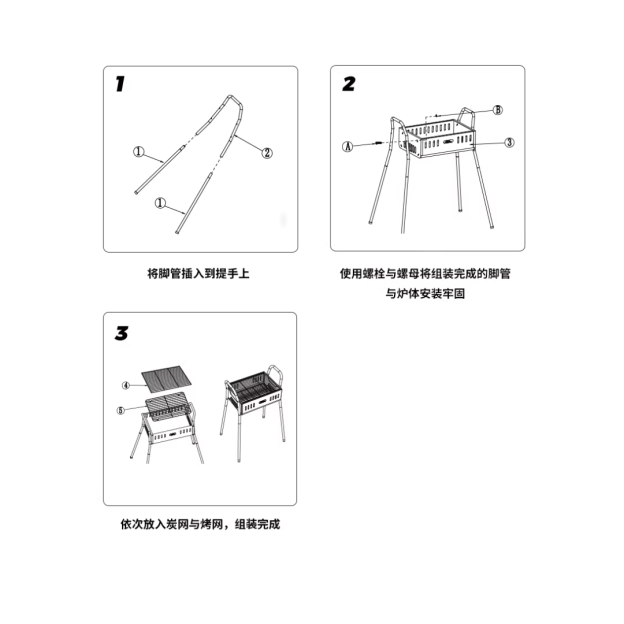 1

①

②

①

将脚管插入到提手上

2

Ⓑ

Ⓐ

③

使用螺栓与螺母将组装完成的脚管与炉体安装牢固

3

④

⑤

依次放入炭网与烤网，组装完成