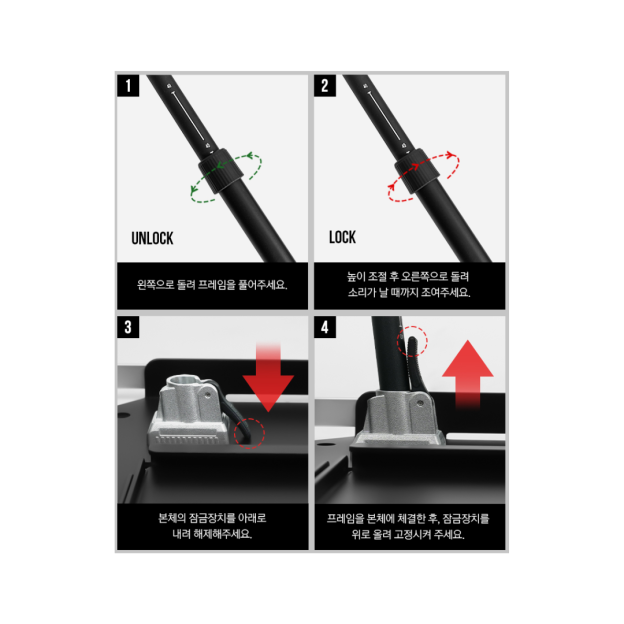 1

UNLOCK

왼쪽으로 돌려 프레임을 풀어주세요.

2

LOCK

높이 조절 후 오른쪽으로 돌려 소리가 날 때까지 조여주세요.

3

본체의 잠금장치를 아래로 내려 해제해주세요.

4

프레임을 본체에 체결한 후, 잠금장치를 위로 올려 고정시켜 주세요.