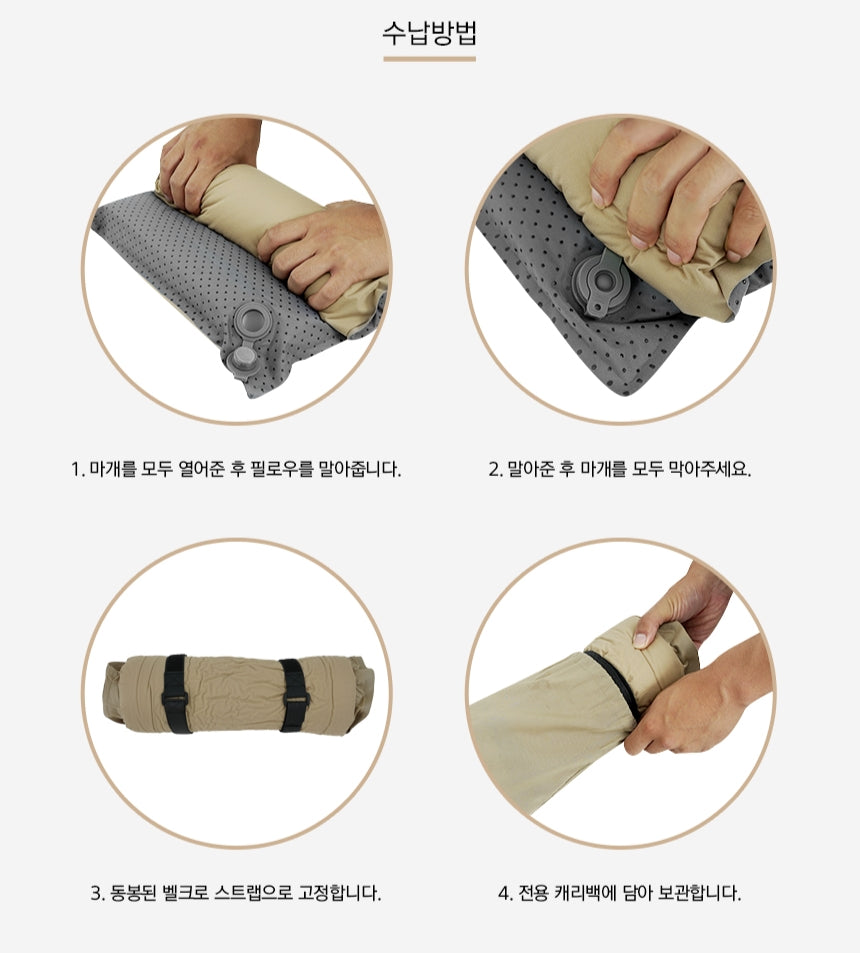 수납방법

1. 마개를 모두 열어준 후 필로우를 말아줍니다.

2. 말아준 후 마개를 모두 막아주세요.

3. 동봉된 벨크로 스트랩으로 고정합니다.

4. 전용 캐리백에 담아 보관합니다.