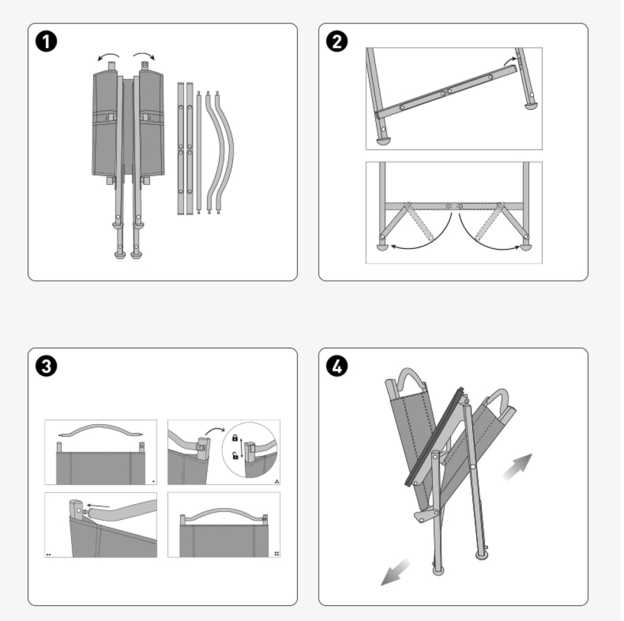 1

2

3

4