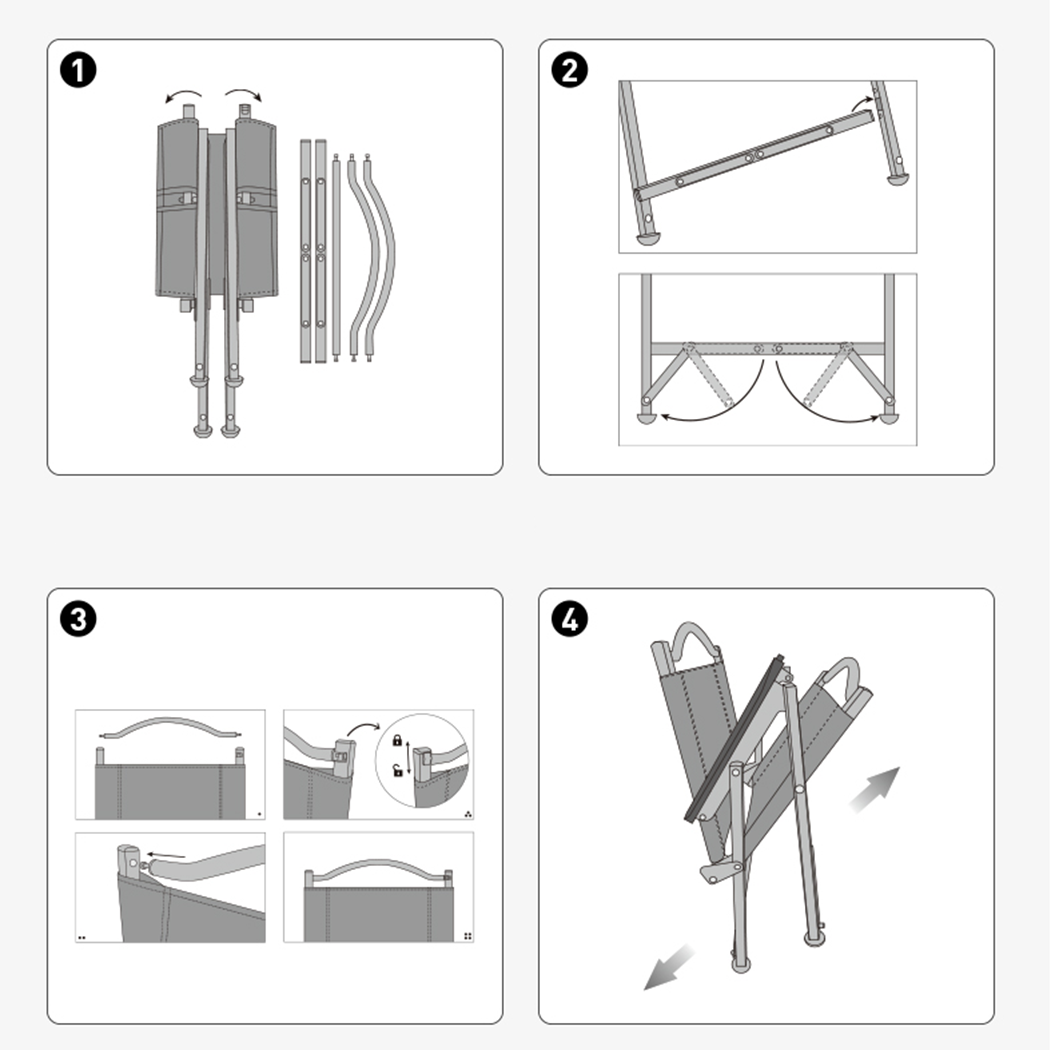 1

2

3

4