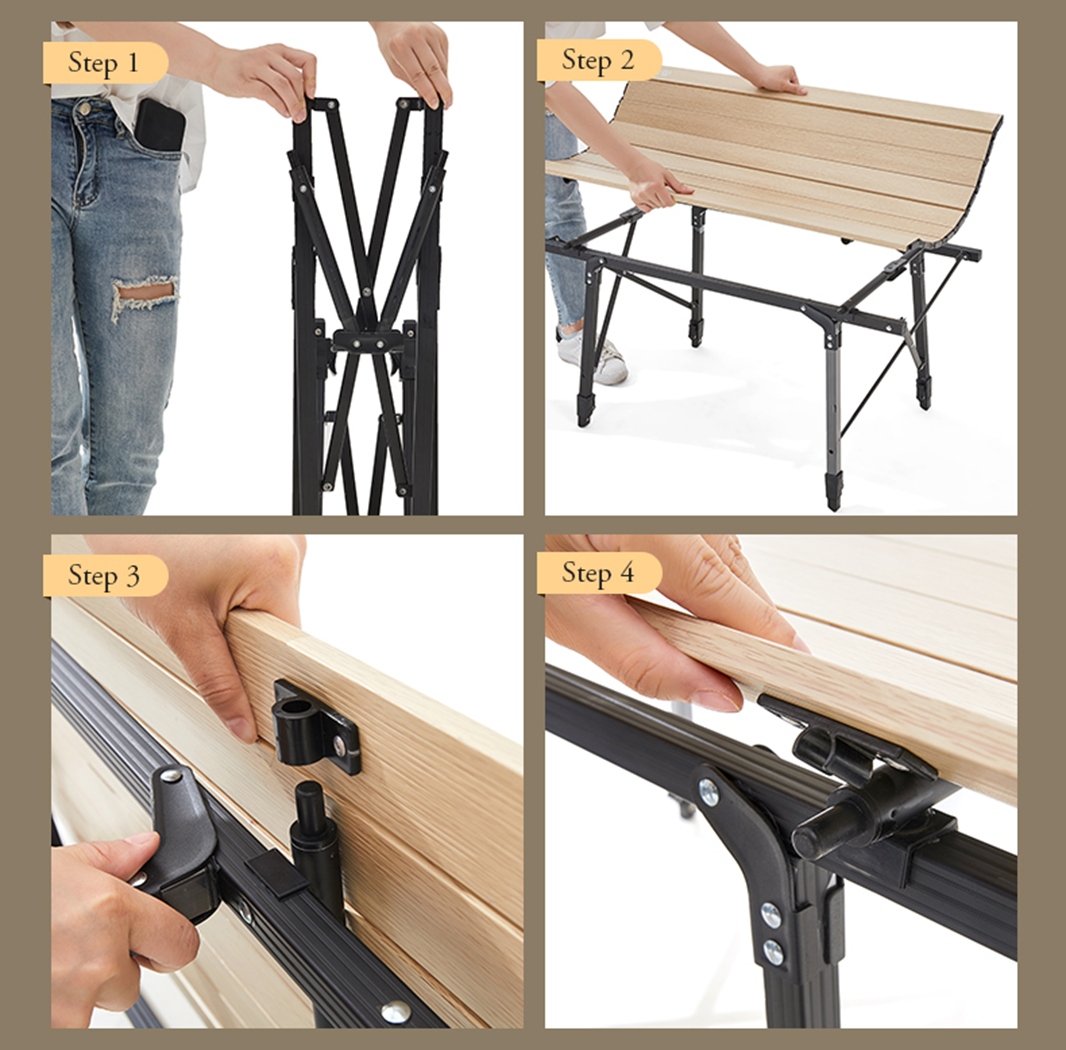 Step 1

Step 2

Step 3

Step 4