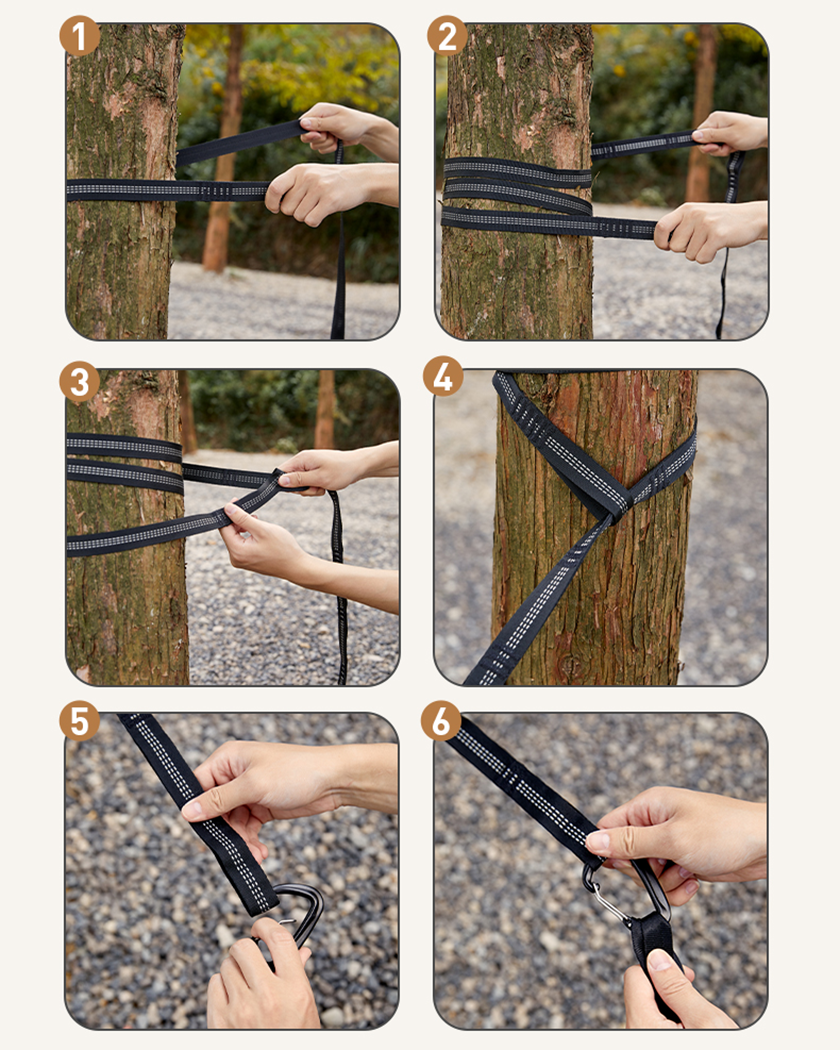 1
2
3
4
5
6