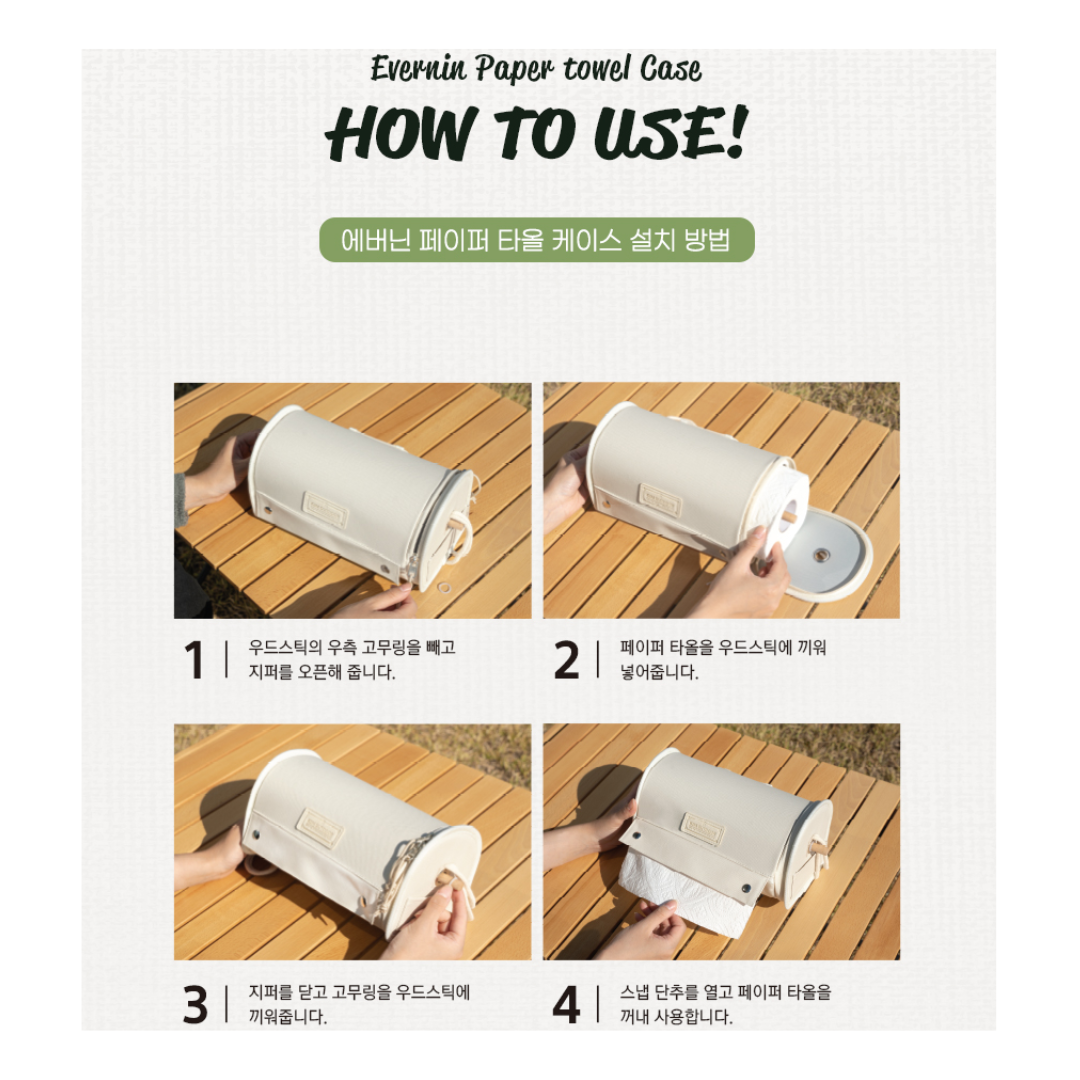 Evernin Paper towel Case

HOW TO USE!

에버닌 페이퍼 타올 케이스 설치 방법

1 | 우드스틱의 우측 고무링을 빼고 지퍼를 오픈해 줍니다.

2 | 페이퍼 타올을 우드스틱에 끼워 넣어줍니다.

3 | 지퍼를 닫고 고무링을 우드스틱에 끼워줍니다.

4 | 스냅 단추를 열고 페이퍼 타올을 꺼내 사용합니다.