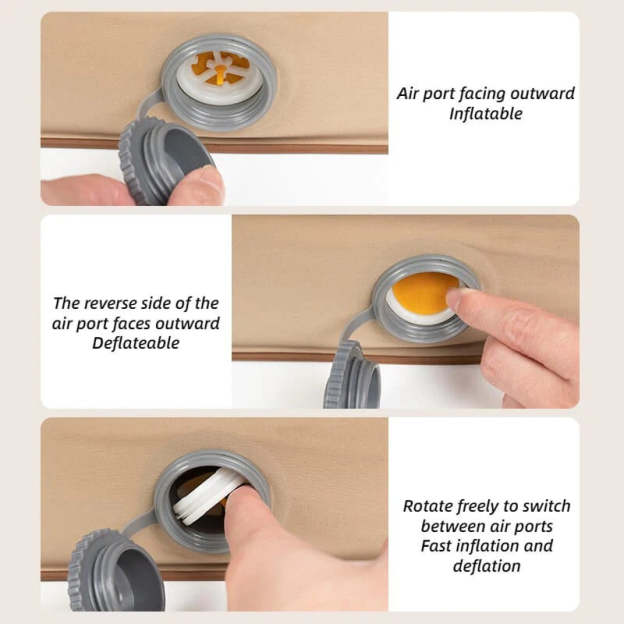 Air port facing outward
Inflatable

The reverse side of the air port faces outward
Deflateable

Rotate freely to switch between air ports
Fast inflation and deflation