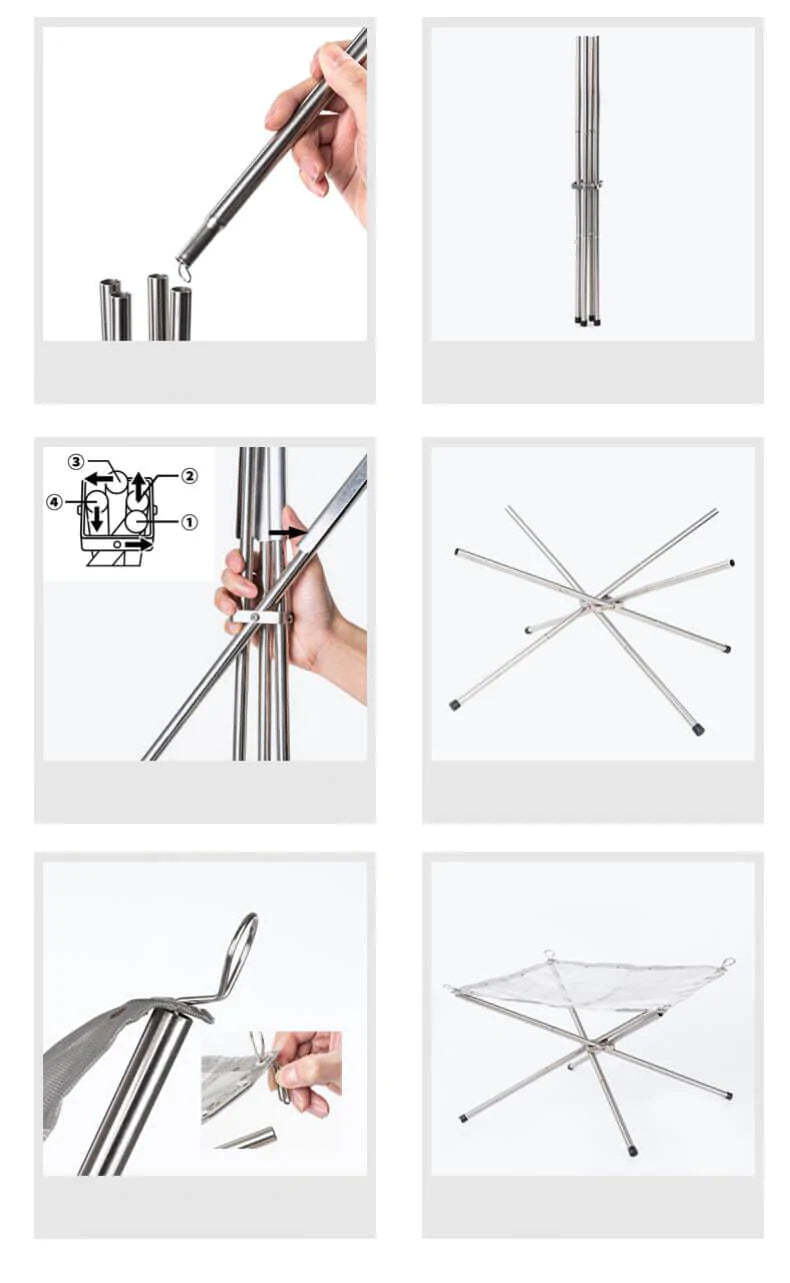 ③
②
④
①