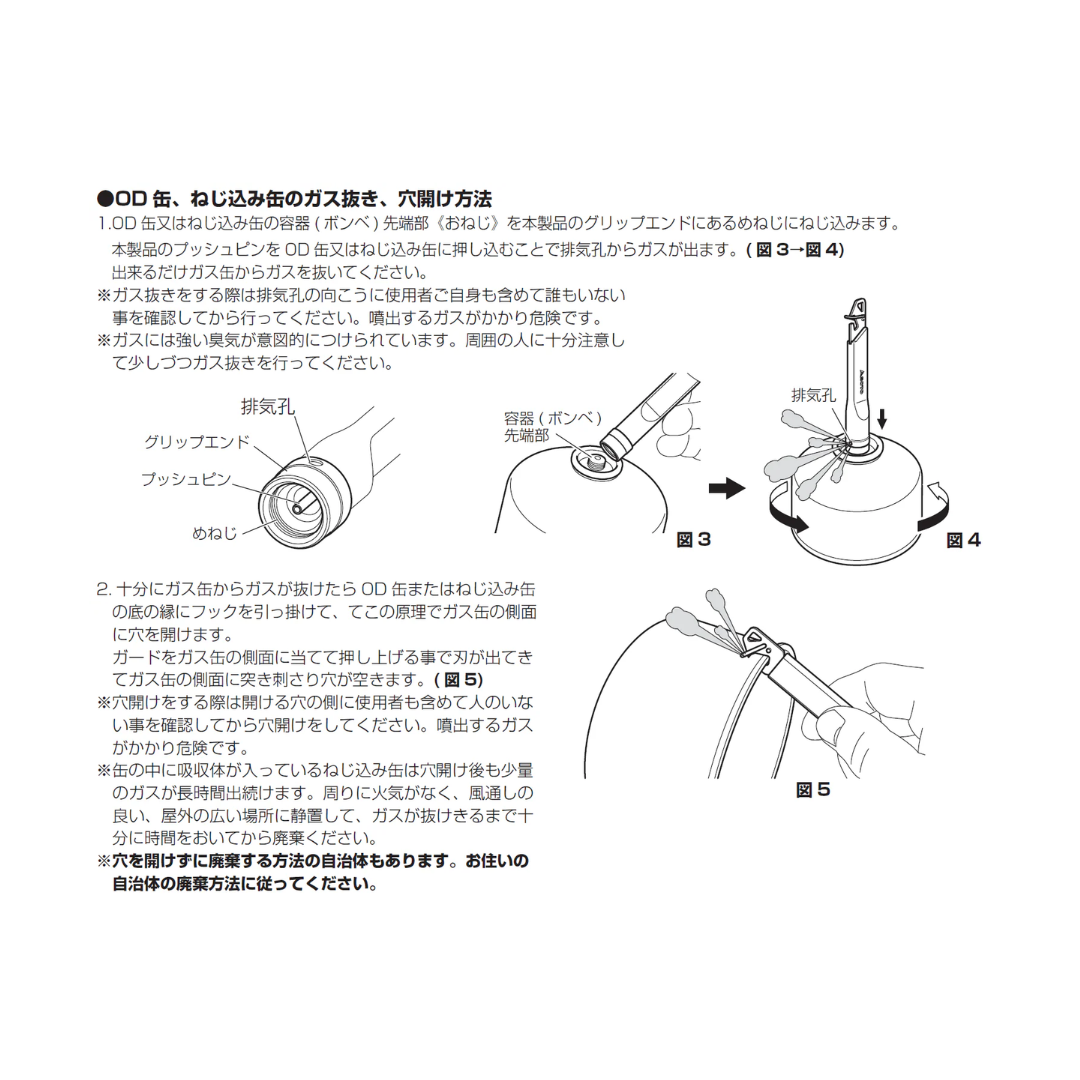 ●OD 缶、ねじ込み缶のガス抜き、穴開け方法

1.OD 缶又はねじ込み缶の容器 ( ボンベ ) 先端部《おねじ》を本製品のグリップエンドにあるめねじにねじ込みます。

本製品のプッシュピンを OD 缶又はねじ込み缶に押し込むことで排気孔からガスが出ます。( 図 3→図 4)

出来るだけガス缶からガスを抜いてください。

※ガス抜きをする際は排気孔の向こうに使用者ご自身も含めて誰もいない事を確認してから行ってください。噴出するガスがかかり危険です。

※ガスには強い臭気が意図的につけられています。周囲の人に十分注意して少しづつガス抜きを行ってください。

排気孔
グリップエンド
プッシュピン
めねじ

容器 ( ボンベ ) 先端部

図 3

排気孔

図 4

2. 十分にガス缶からガスが抜けたら OD 缶またはねじ込み缶の底の縁にフックを引っ掛けて、てこの原理でガス缶の側面に穴を開けます。

ガードをガス缶の側面に当てて押し上げる事で刃が出てきてガス缶の側面に突き刺さり穴が空きます。( 図 5)

※穴開けをする際は開ける穴の側に使用者も含めて人のいない事を確認してから穴開けをしてください。噴出するガスがかかり危険です。

※缶の中に吸収体が入っているねじ込み缶は穴開け後も少量のガスが長時間出続けます。周りに火気がなく、風通しの良い、屋外の広い場所に静置して、ガスが抜けきるまで十分に時間をおいてから廃棄ください。

※穴を開けずに廃棄する方法の自治体もあります。お住いの自治体の廃棄方法に従ってください。

図 5