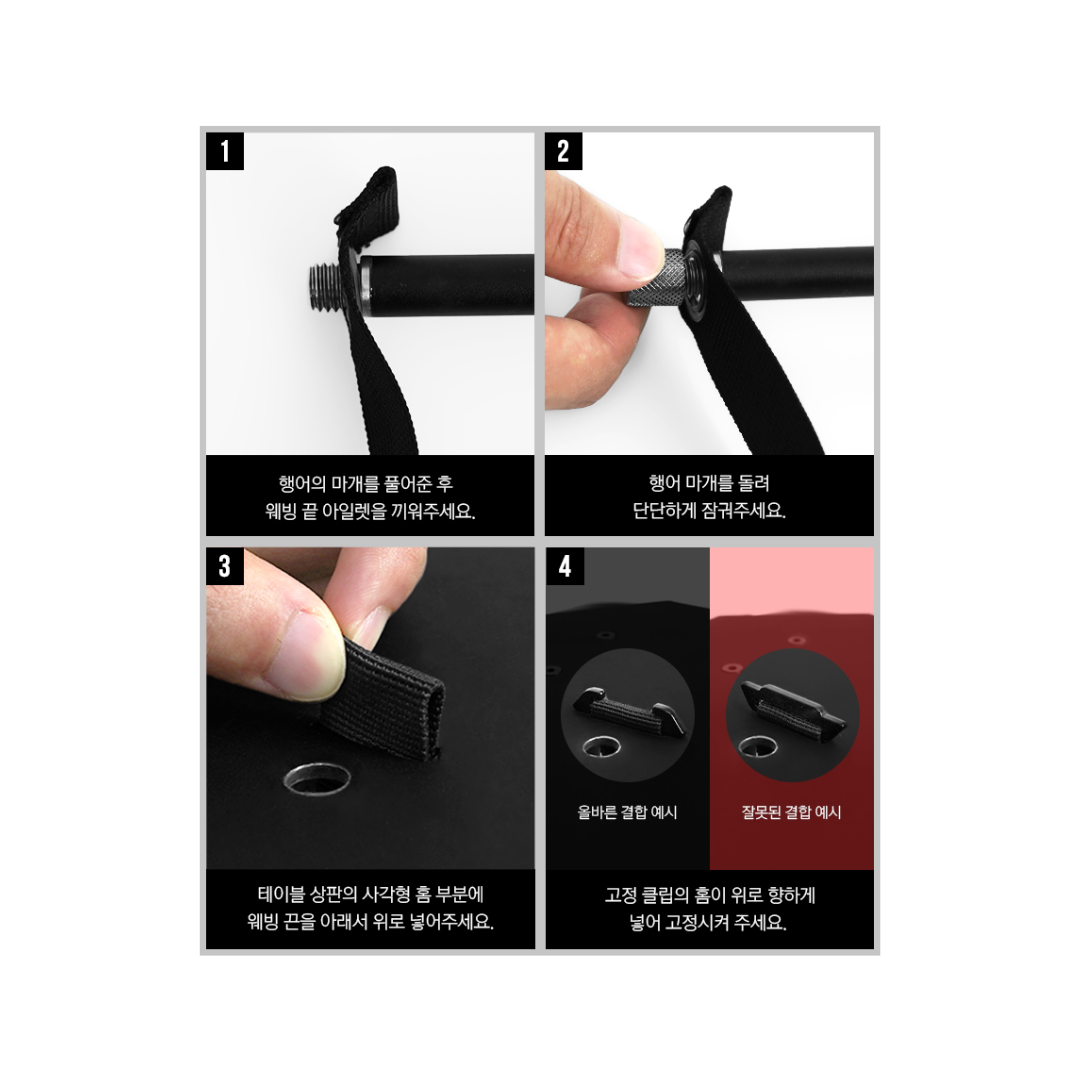 1

행어의 마개를 풀어준 후
웨빙 끝 아일렛을 끼워주세요.

2

행어 마개를 돌려
단단하게 잠궈주세요.

3

테이블 상판의 사각형 홈 부분에
웨빙 끈을 아래서 위로 넣어주세요.

4

올바른 결합 예시

잘못된 결합 예시

고정 클립의 홈이 위로 향하게
넣어 고정시켜 주세요.