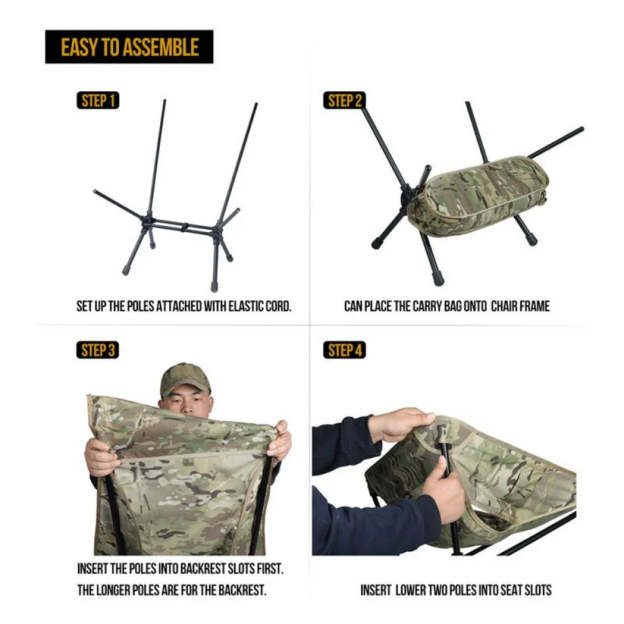 EASY TO ASSEMBLE

STEP 1

SET UP THE POLES ATTACHED WITH ELASTIC CORD.

STEP 2

CAN PLACE THE CARRY BAG ONTO CHAIR FRAME

STEP 3

INSERT THE POLES INTO BACKREST SLOTS FIRST. THE LONGER POLES ARE FOR THE BACKREST.

STEP 4

INSERT LOWER TWO POLES INTO SEAT SLOTS