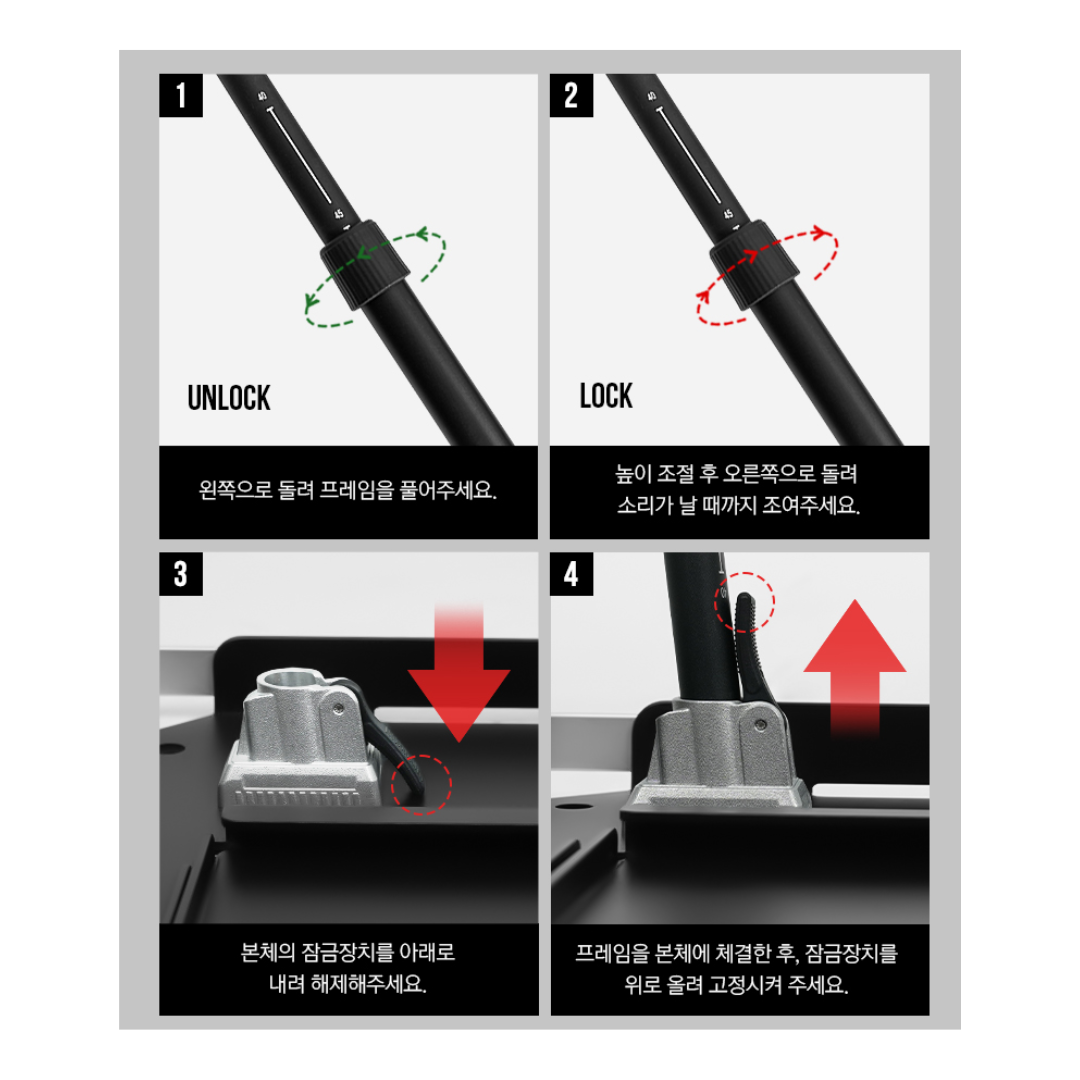 1

40

45

UNLOCK

왼쪽으로 돌려 프레임을 풀어주세요.

2

40

45

LOCK

높이 조절 후 오른쪽으로 돌려
소리가 날 때까지 조여주세요.

3

본체의 잠금장치를 아래로
내려 해제해주세요.

4

프레임을 본체에 체결한 후, 잠금장치를
위로 올려 고정시켜 주세요.