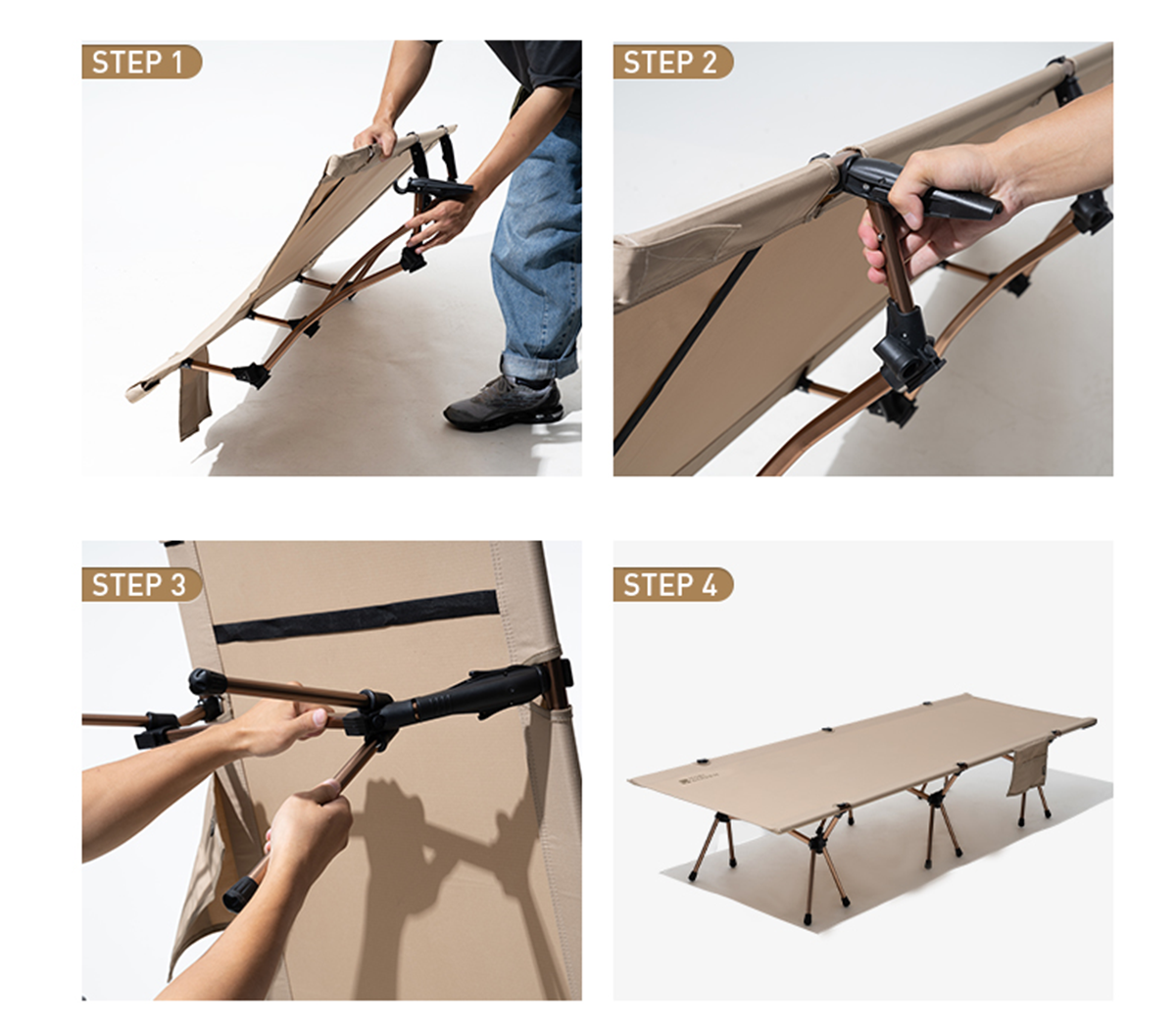 STEP 1

STEP 2

STEP 3

STEP 4