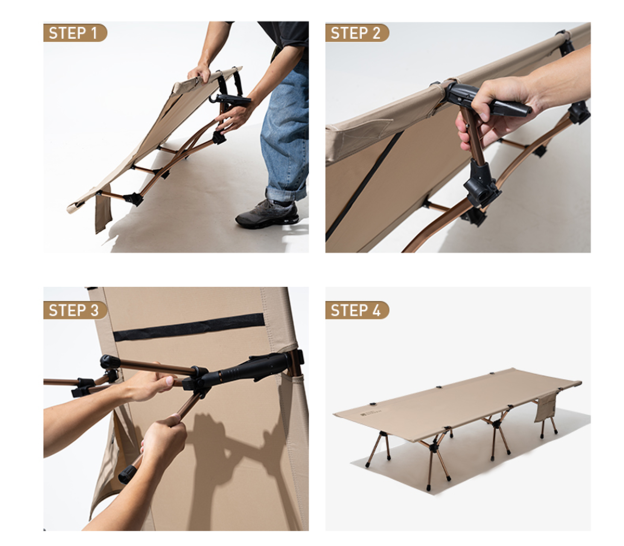 STEP 1

STEP 2

STEP 3

STEP 4