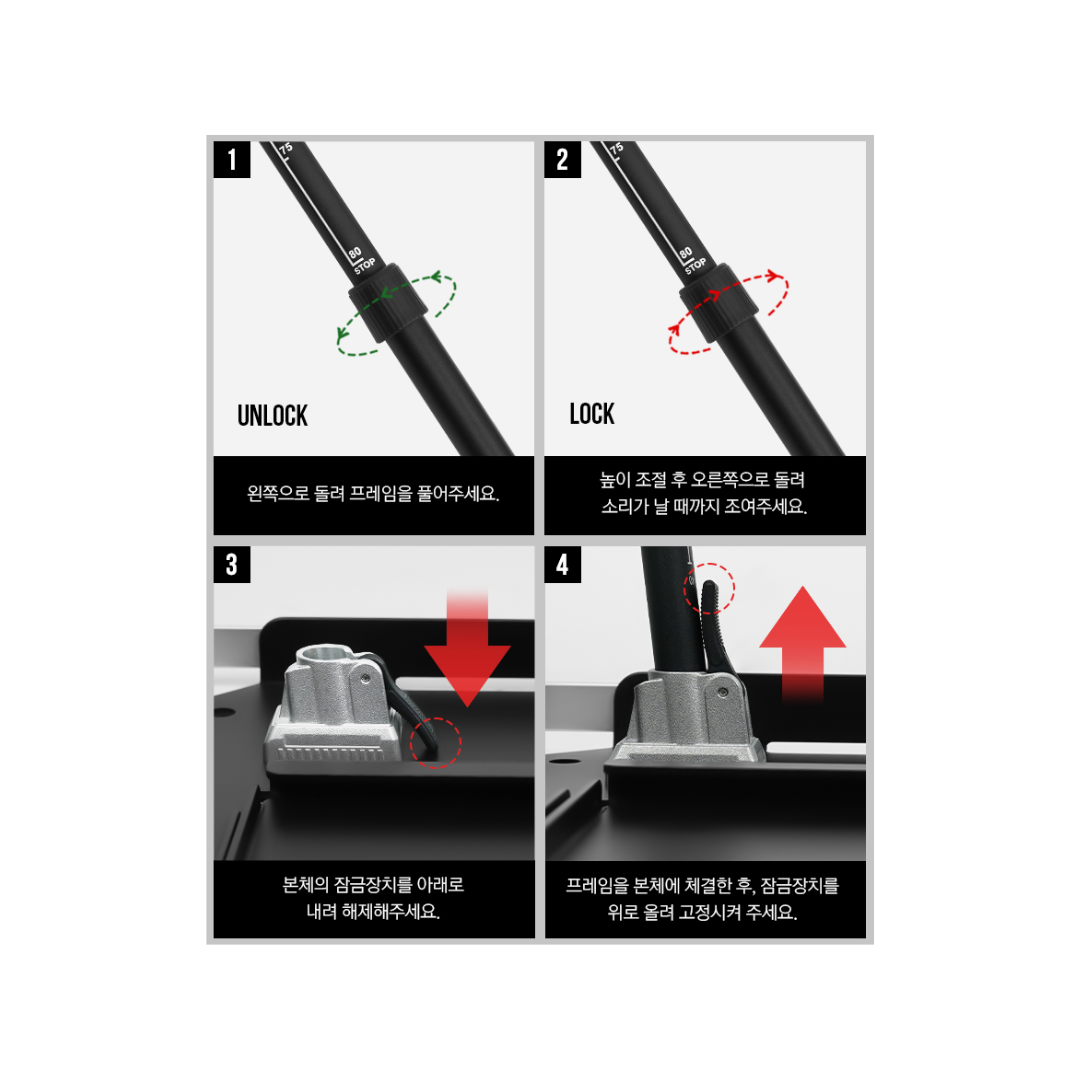 1

75

80
STOP

UNLOCK

왼쪽으로 돌려 프레임을 풀어주세요.

2

75

80
STOP

LOCK

높이 조절 후 오른쪽으로 돌려 소리가 날 때까지 조여주세요.

3

본체의 잠금장치를 아래로 내려 해제해주세요.

4

프레임을 본체에 체결한 후, 잠금장치를 위로 올려 고정시켜 주세요.