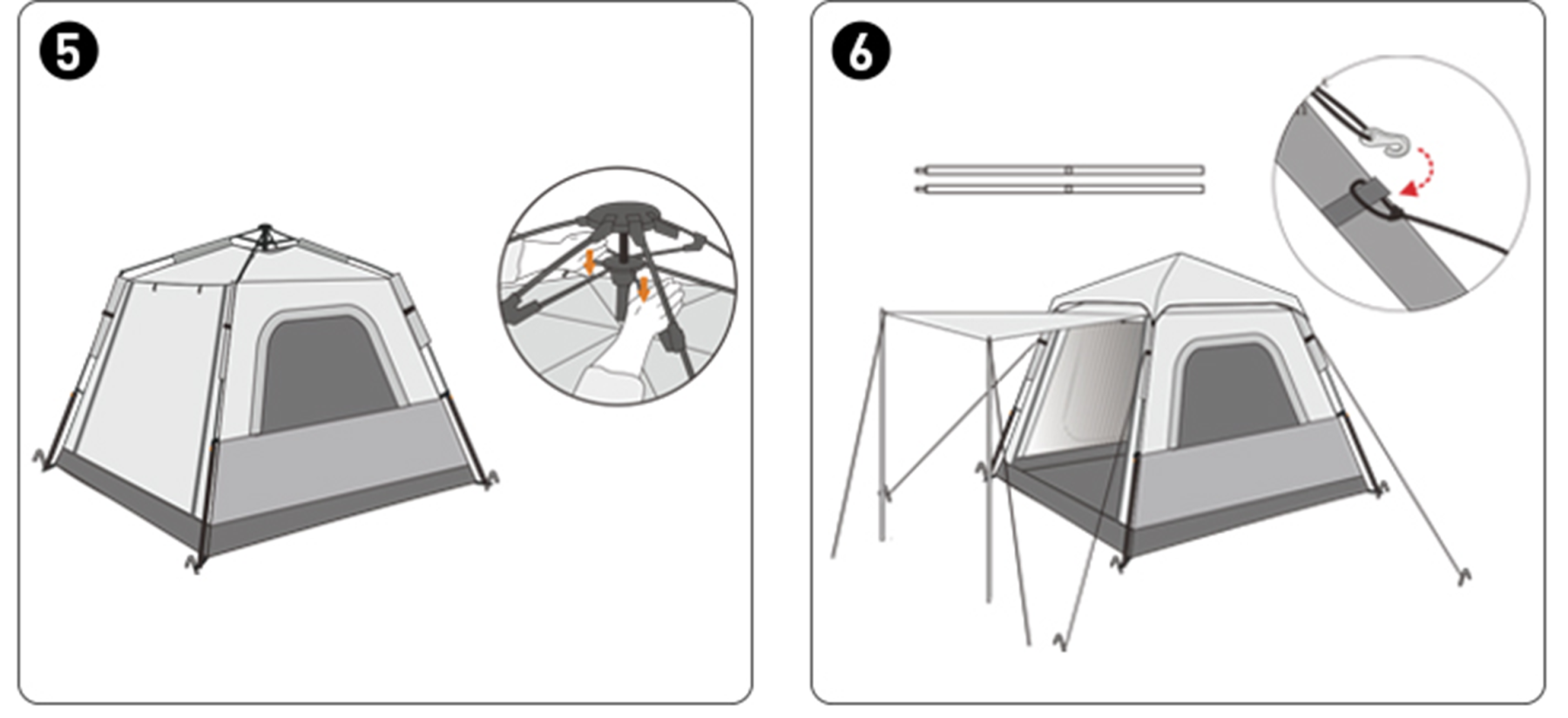 5

6