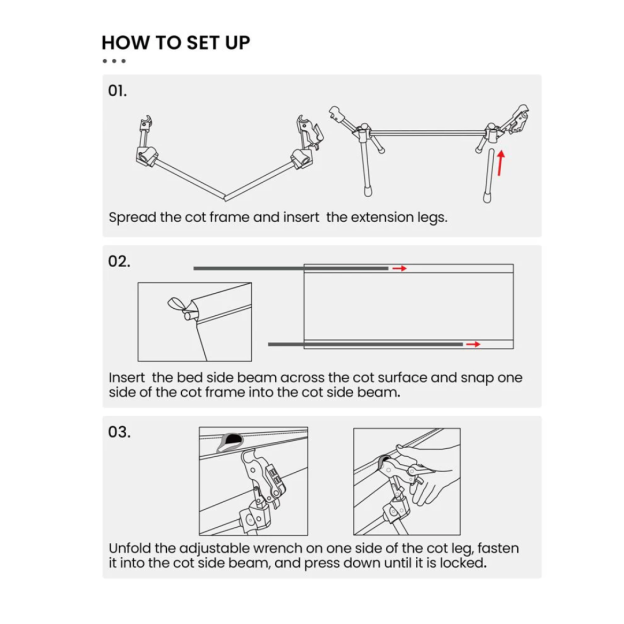 HOW TO SET UP

01.

Spread the cot frame and insert  the extension legs.

02.

Insert  the bed side beam across the cot surface and snap one side of the cot frame into the cot side beam.

03.

Unfold the adjustable wrench on one side of the cot leg, fasten it into the cot side beam, and press down until it is locked.