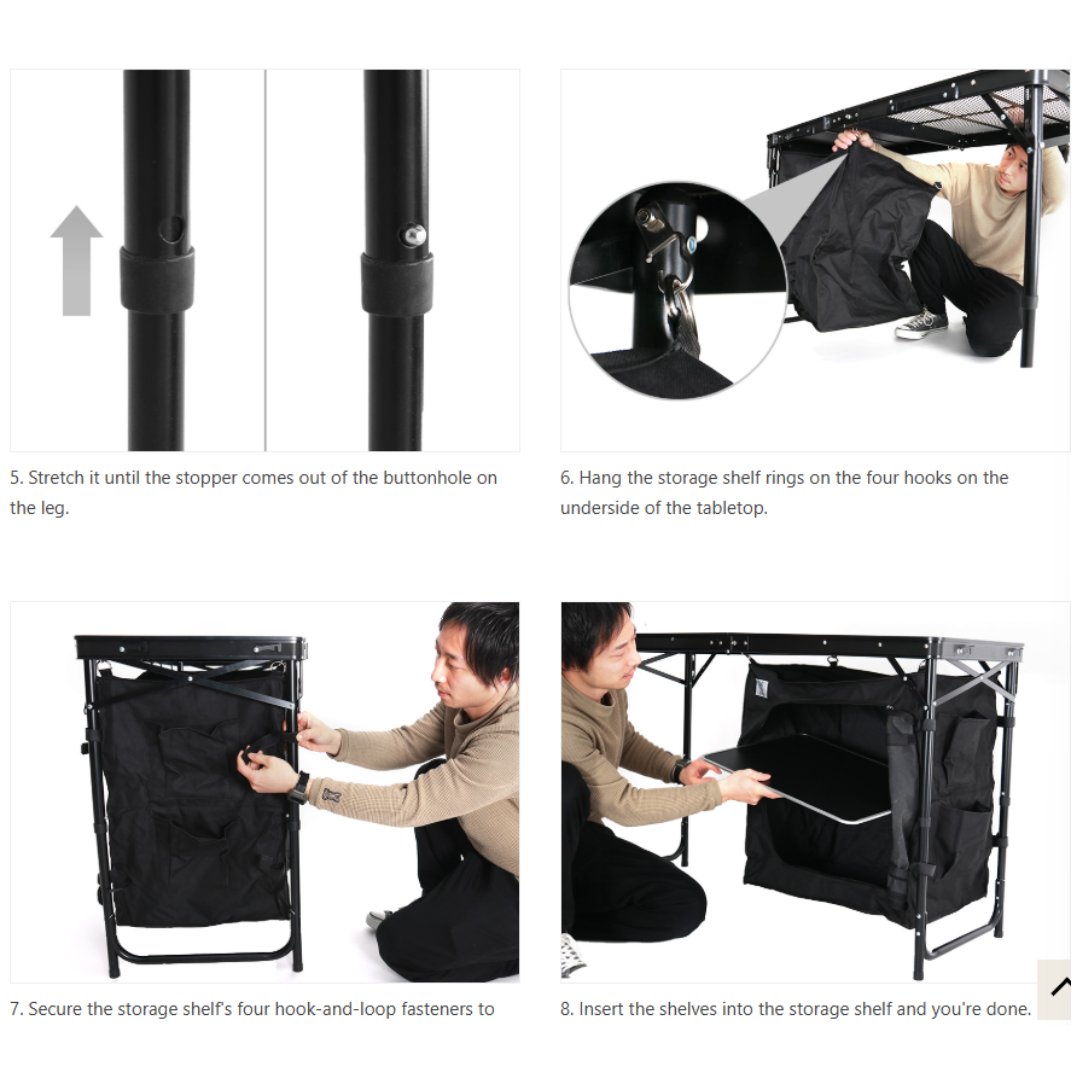 5. Stretch it until the stopper comes out of the buttonhole on the leg.

6. Hang the storage shelf rings on the four hooks on the underside of the tabletop.

7. Secure the storage shelf's four hook-and-loop fasteners to

8. Insert the shelves into the storage shelf and you're done.