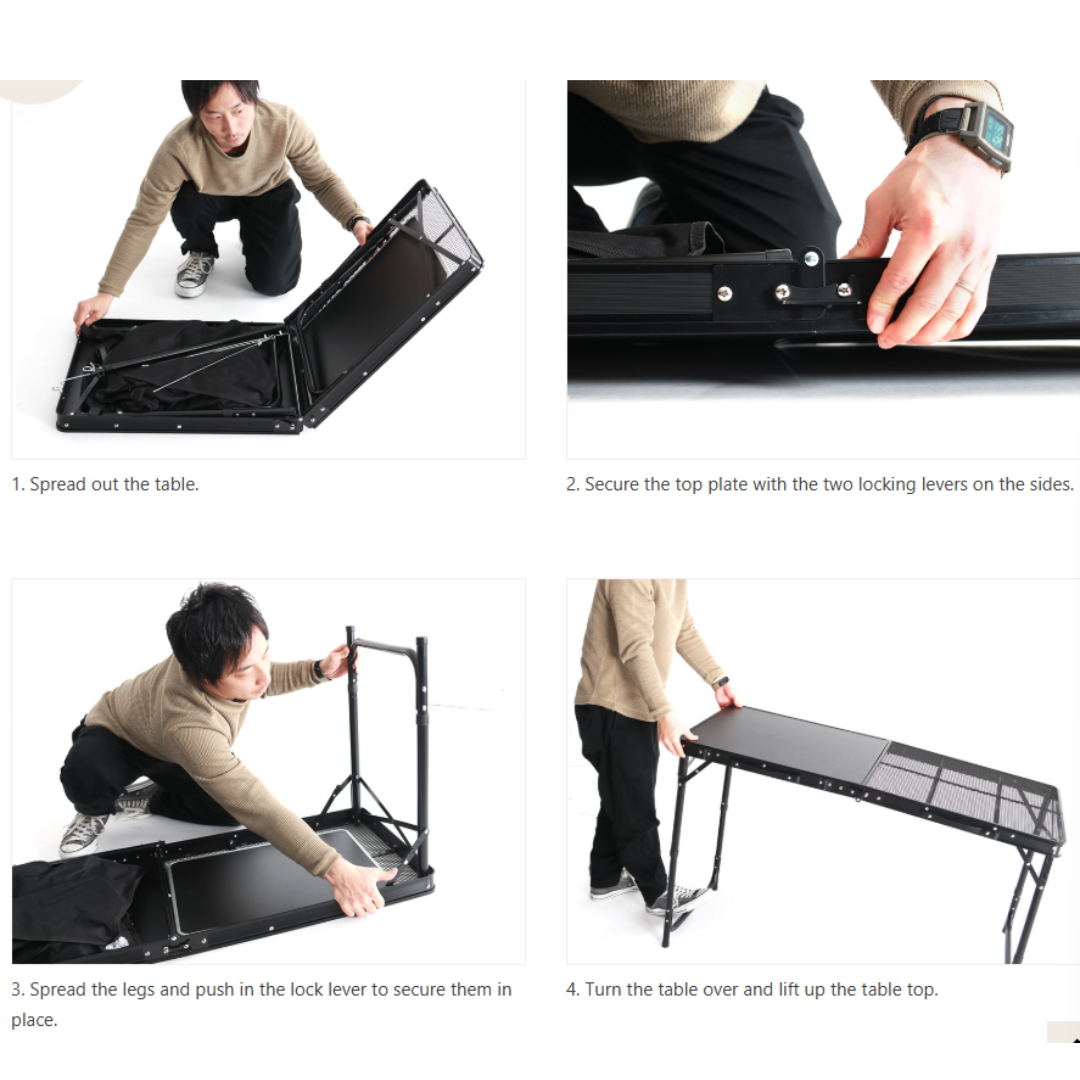 1. Spread out the table.

2. Secure the top plate with the two locking levers on the sides.

3. Spread the legs and push in the lock lever to secure them in place.

4. Turn the table over and lift up the table top.