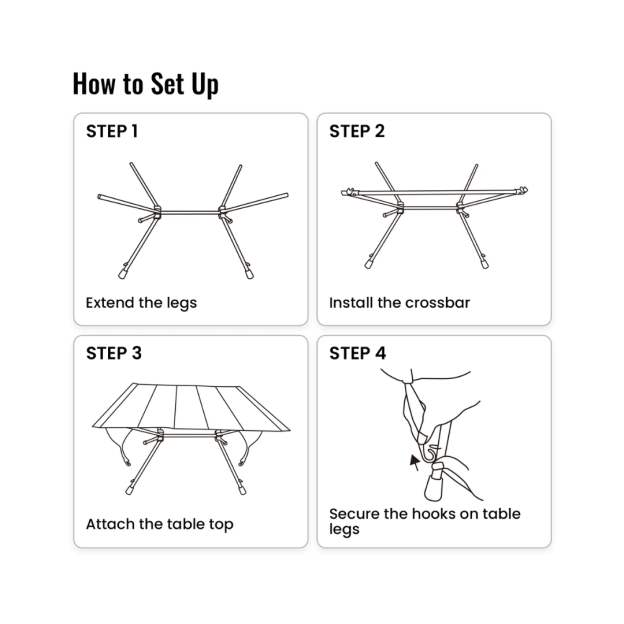 How to Set Up

STEP 1

Extend the legs

STEP 2

Install the crossbar

STEP 3

Attach the table top

STEP 4

Secure the hooks on table legs