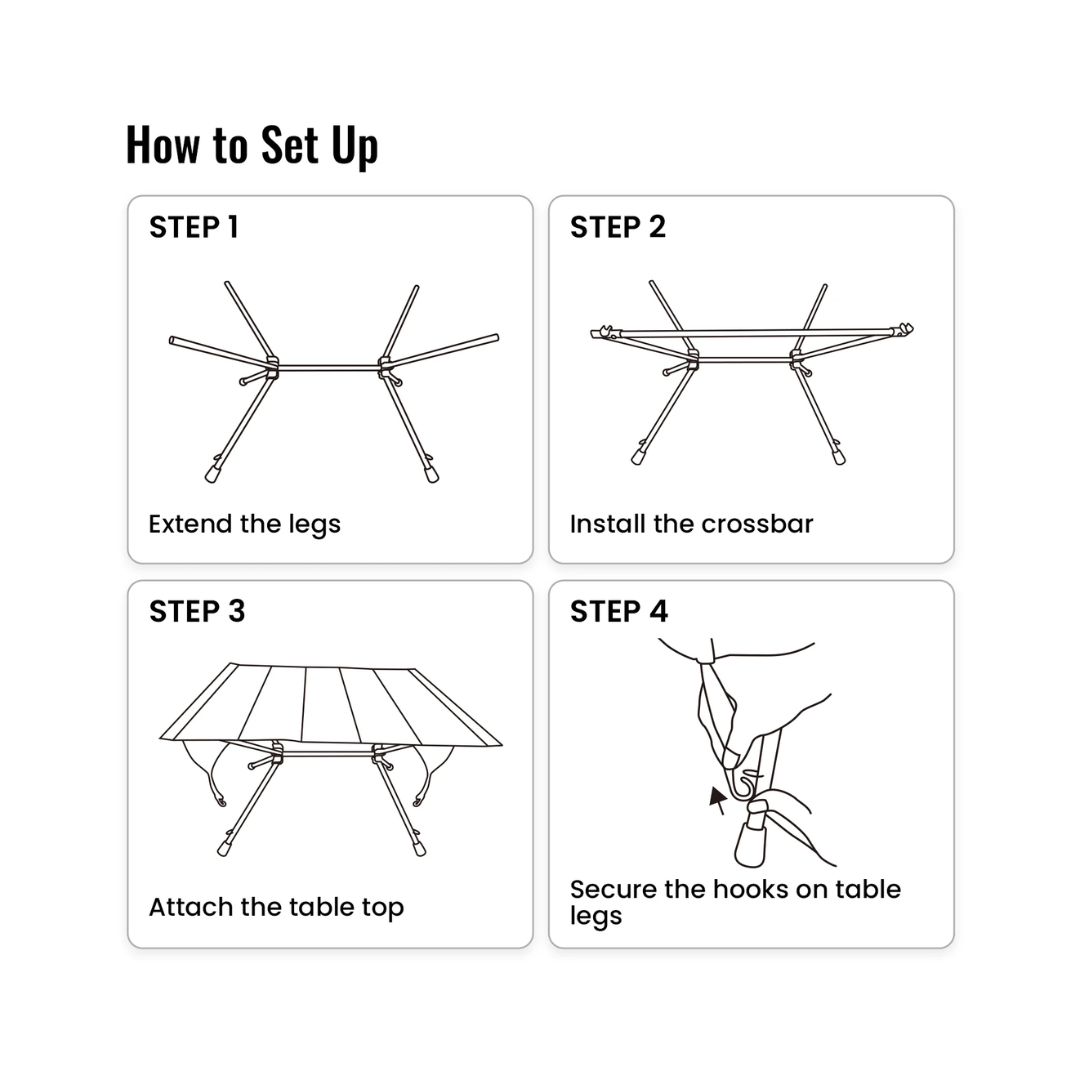 How to Set Up

STEP 1

Extend the legs

STEP 2

Install the crossbar

STEP 3

Attach the table top

STEP 4

Secure the hooks on table legs