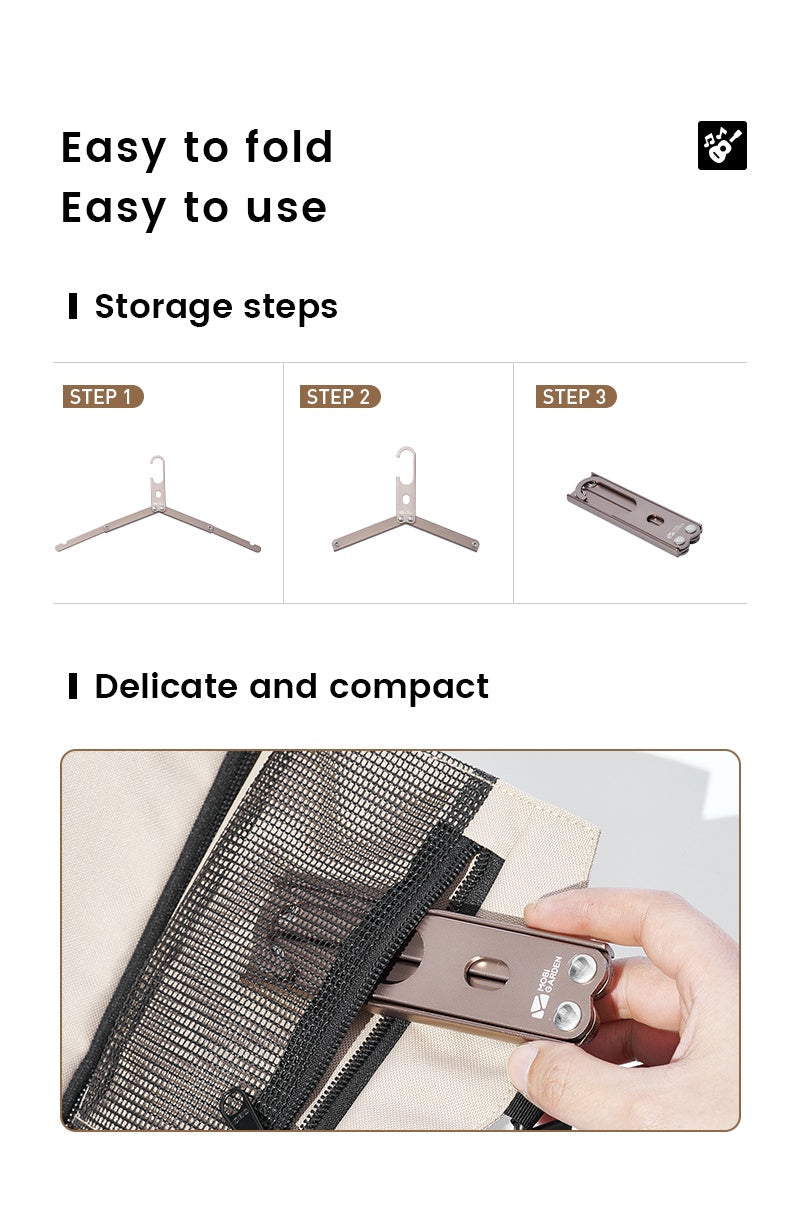 Easy to fold
Easy to use

Storage steps

STEP 1

STEP 2

STEP 3

Delicate and compact

MOBI GARDEN