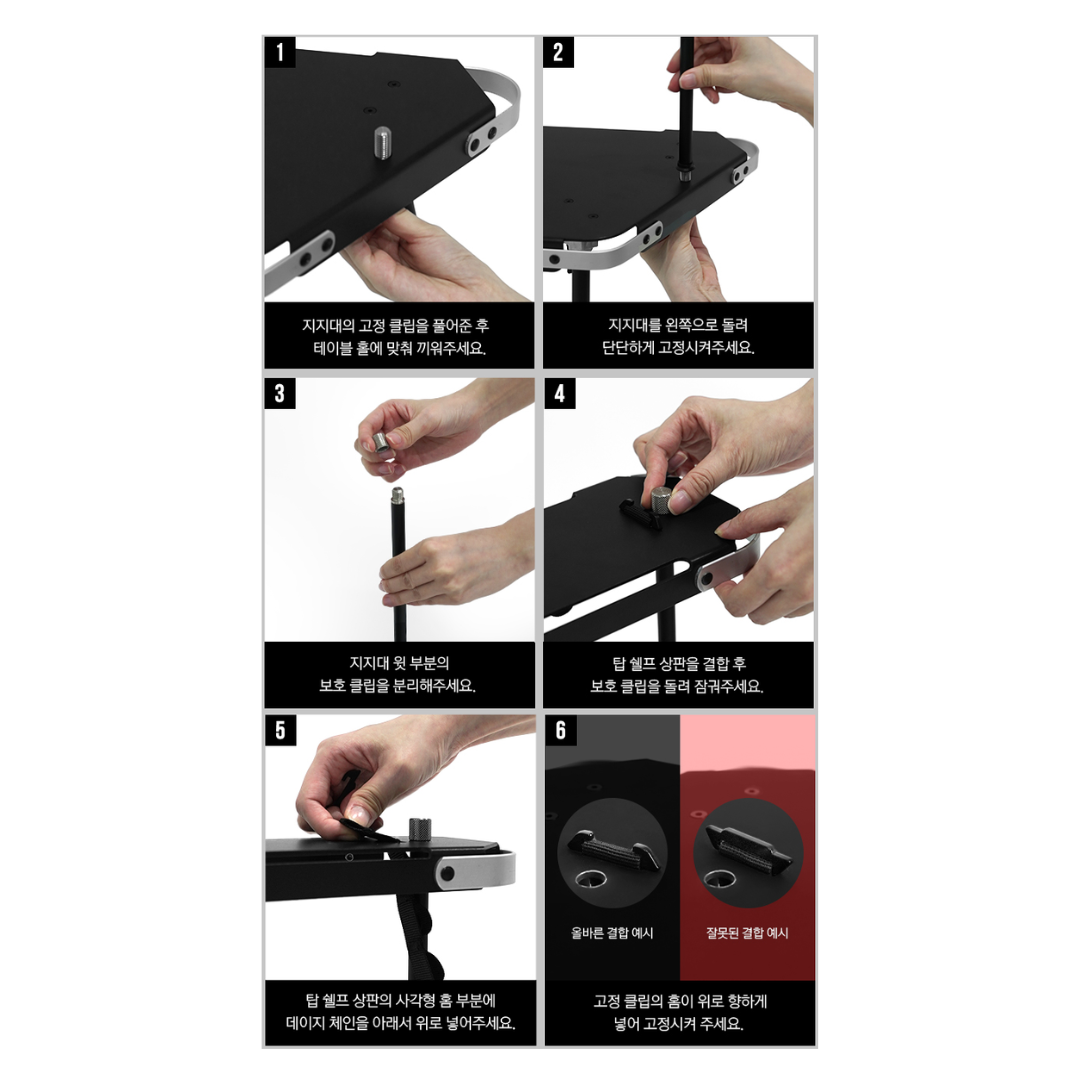 1

지지대의 고정 클립을 풀어준 후
테이블 홀에 맞춰 끼워주세요.

2

지지대를 왼쪽으로 돌려
단단하게 고정시켜주세요.

3

지지대 윗 부분의
보호 클립을 분리해주세요.

4

탑 쉘프 상판을 결합 후
보호 클립을 돌려 잠궈주세요.

5

탑 쉘프 상판의 사각형 홈 부분에
데이지 체인을 아래서 위로 넣어주세요.

6

올바른 결합 예시

잘못된 결합 예시

고정 클립의 홈이 위로 향하게
넣어 고정시켜 주세요.