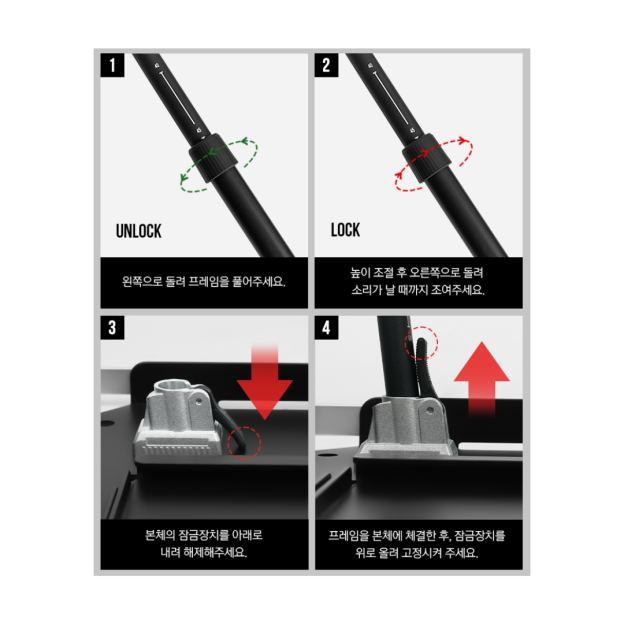 1

UNLOCK

왼쪽으로 돌려 프레임을 풀어주세요.

2

LOCK

높이 조절 후 오른쪽으로 돌려
소리가 날 때까지 조여주세요.

3

본체의 잠금장치를 아래로
내려 해제해주세요.

4

프레임을 본체에 체결한 후, 잠금장치를
위로 올려 고정시켜 주세요.