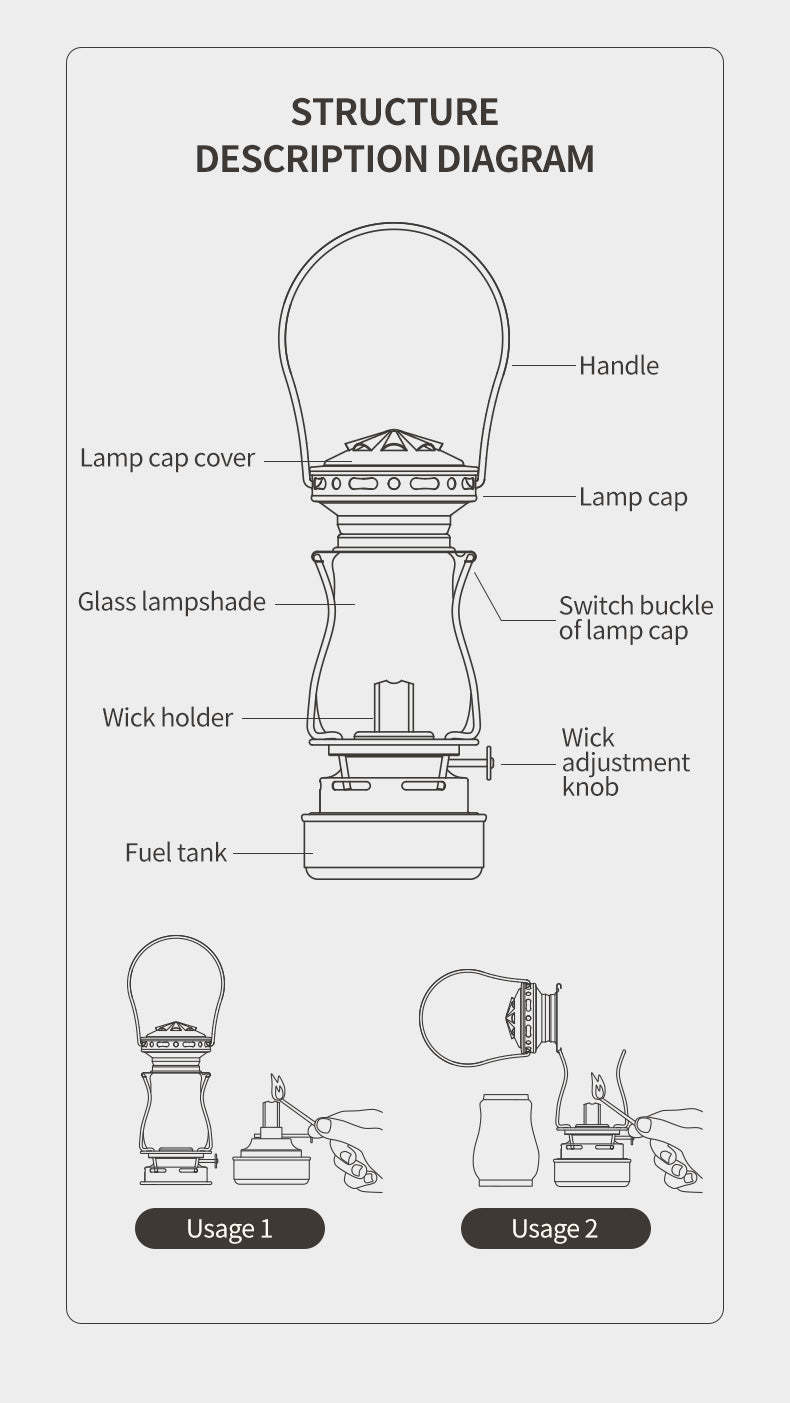 STRUCTURE DESCRIPTION DIAGRAM

Handle

Lamp cap cover

Lamp cap

Glass lampshade

Switch buckle of lamp cap

Wick holder

Wick adjustment knob

Fuel tank

Usage 1

Usage 2