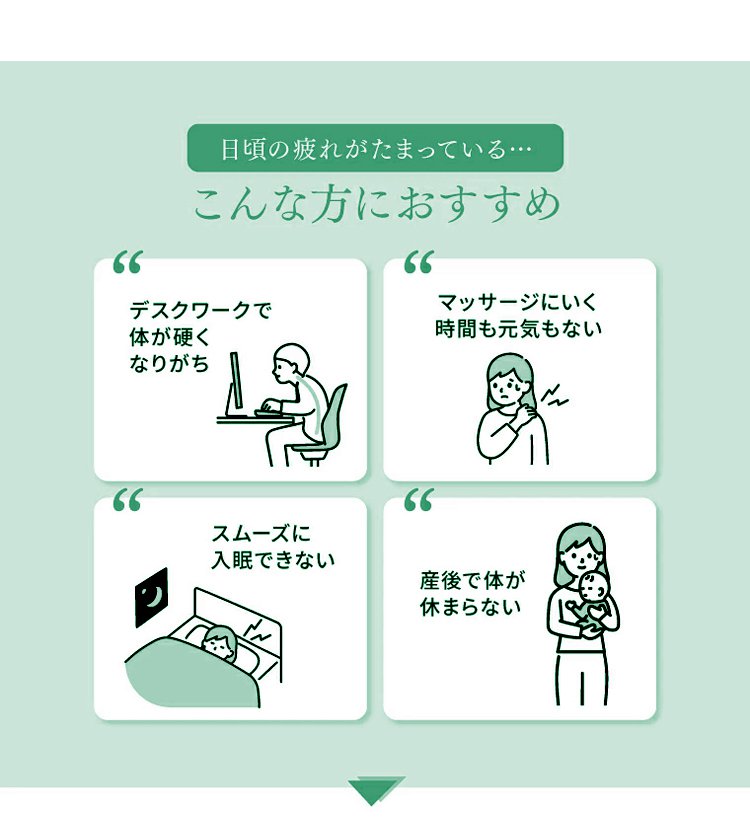 日頃の疲れがたまっている…

こんな方におすすめ

“

デスクワークで体が硬くなりがち

“

マッサージにいく時間も元気もない

“

スムーズに入眠できない

“

産後で体が休まらない