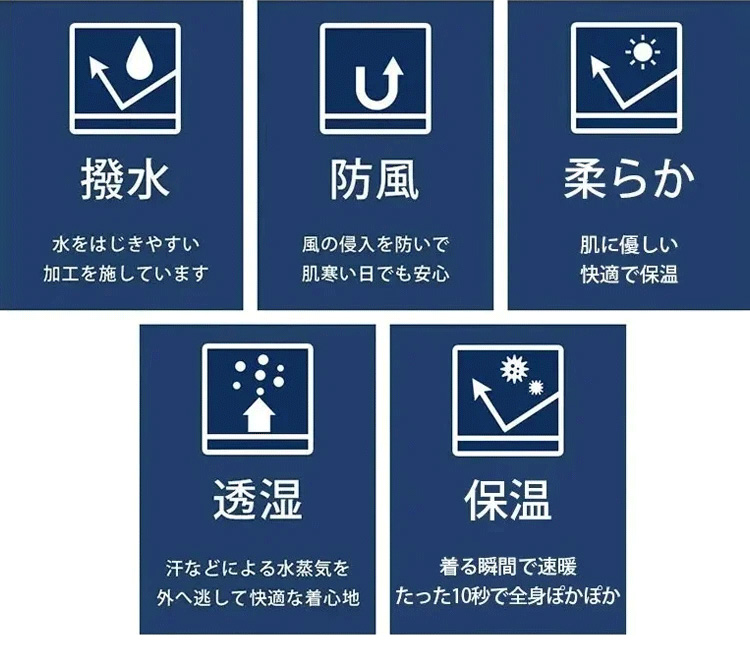 撥水

水をはじきやすい
加工を施しています

防風

風の侵入を防いで
肌寒い日でも安心

柔らか

肌に優しい
快適で保温

透湿

汗などによる水蒸気を
外へ逃して快適な着心地

保温

着る瞬間で速暖
たった10秒で全身ぽかぽか