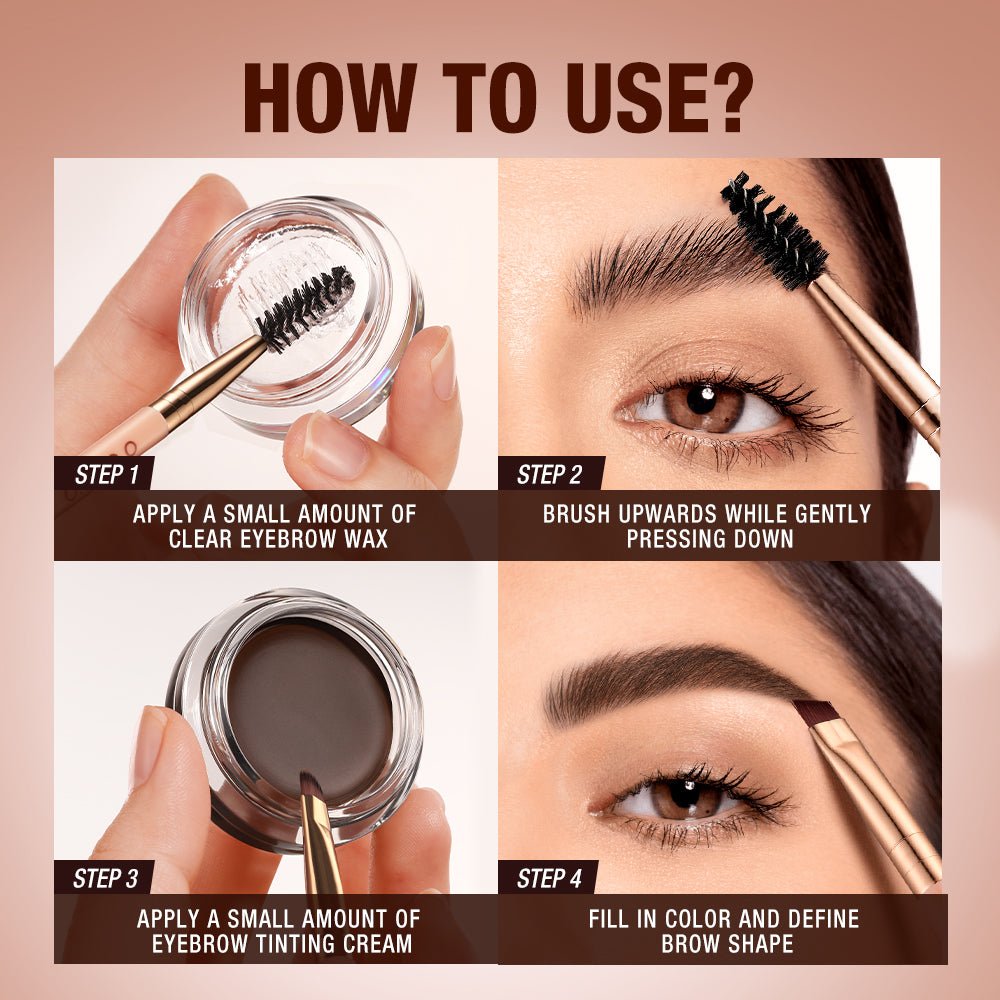 HOW TO USE?

STEP 1
APPLY A SMALL AMOUNT OF CLEAR EYEBROW WAX

STEP 2
BRUSH UPWARDS WHILE GENTLY PRESSING DOWN

STEP 3
APPLY A SMALL AMOUNT OF EYEBROW TINTING CREAM

STEP 4
FILL IN COLOR AND DEFINE BROW SHAPE