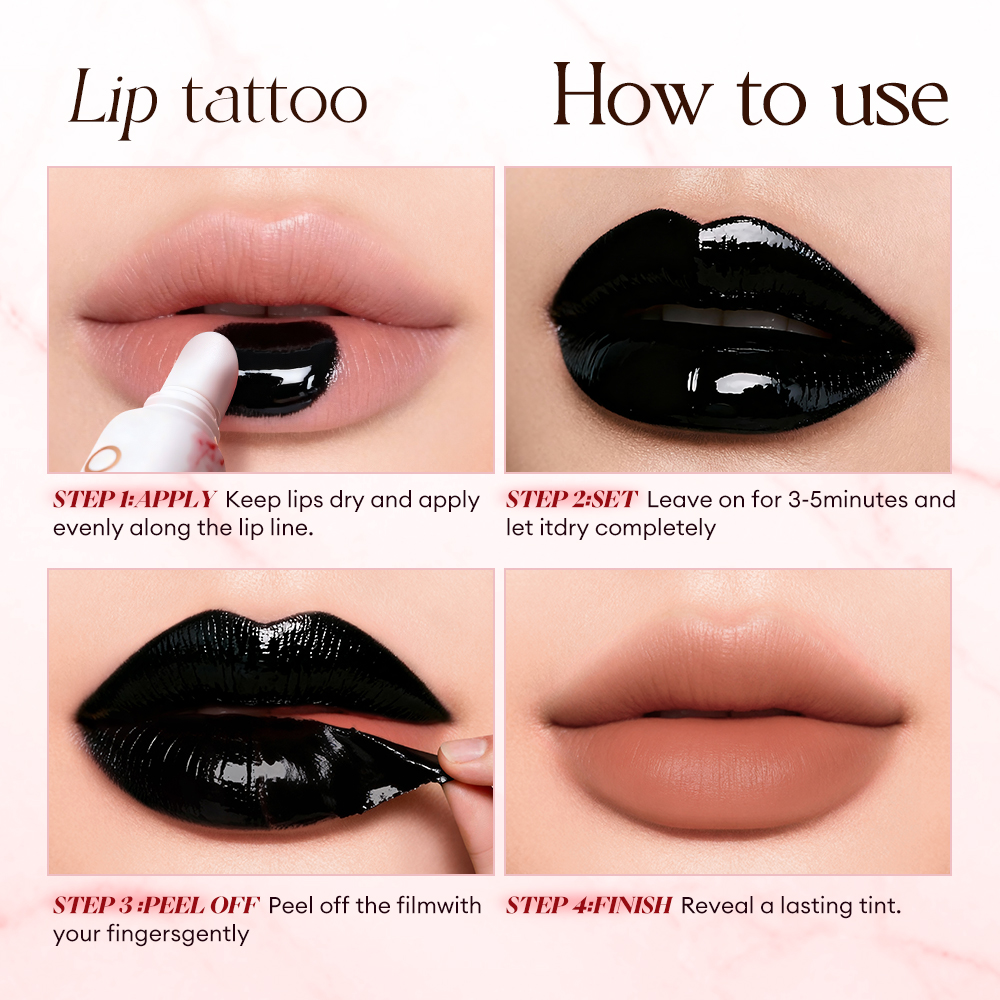 Lip tattoo

How to use

STEP 1:APPLY Keep lips dry and apply evenly along the lip line.

STEP 2:SET Leave on for 3-5minutes and let itdry completely

STEP 3 :PEEL OFF Peel off the filmwith your fingersgently

STEP 4:FINISH Reveal a lasting tint.