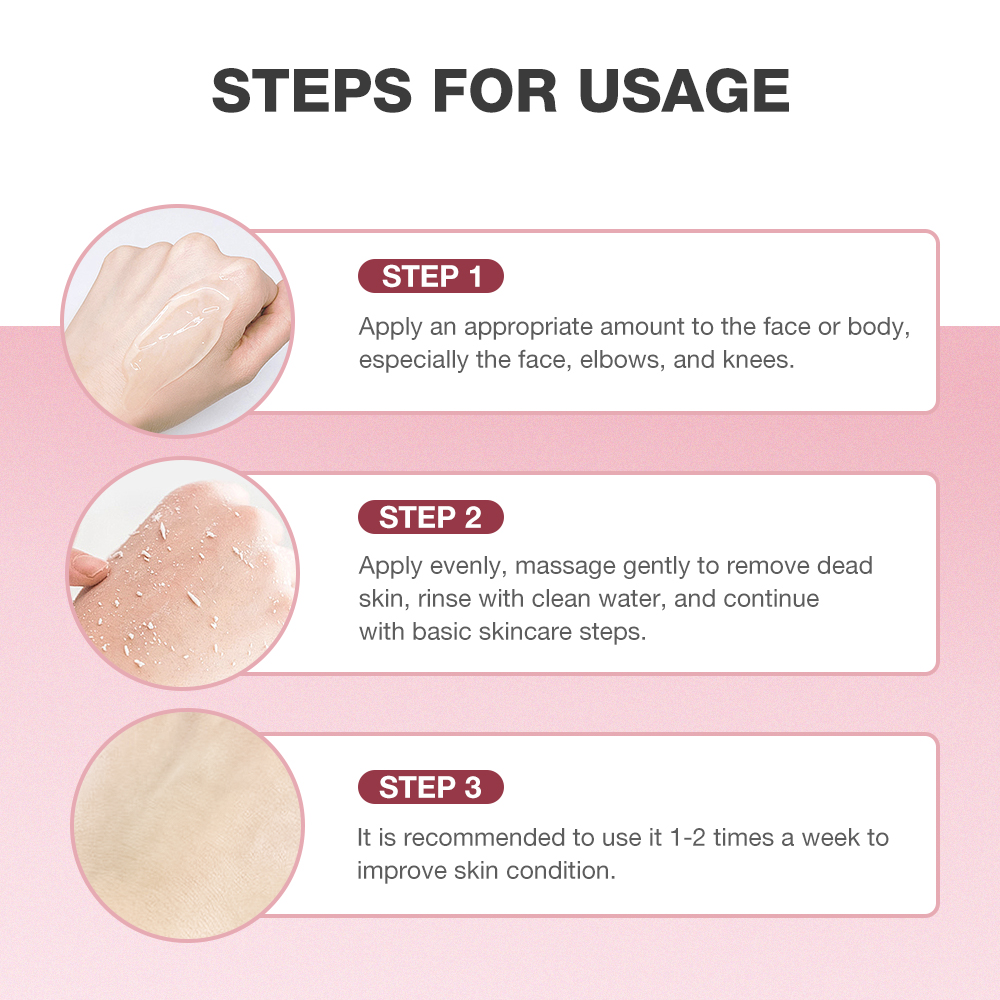 STEPS FOR USAGE

STEP 1

Apply an appropriate amount to the face or body, especially the face, elbows, and knees.

STEP 2

Apply evenly, massage gently to remove dead skin, rinse with clean water, and continue with basic skincare steps.

STEP 3

It is recommended to use it 1-2 times a week to improve skin condition.