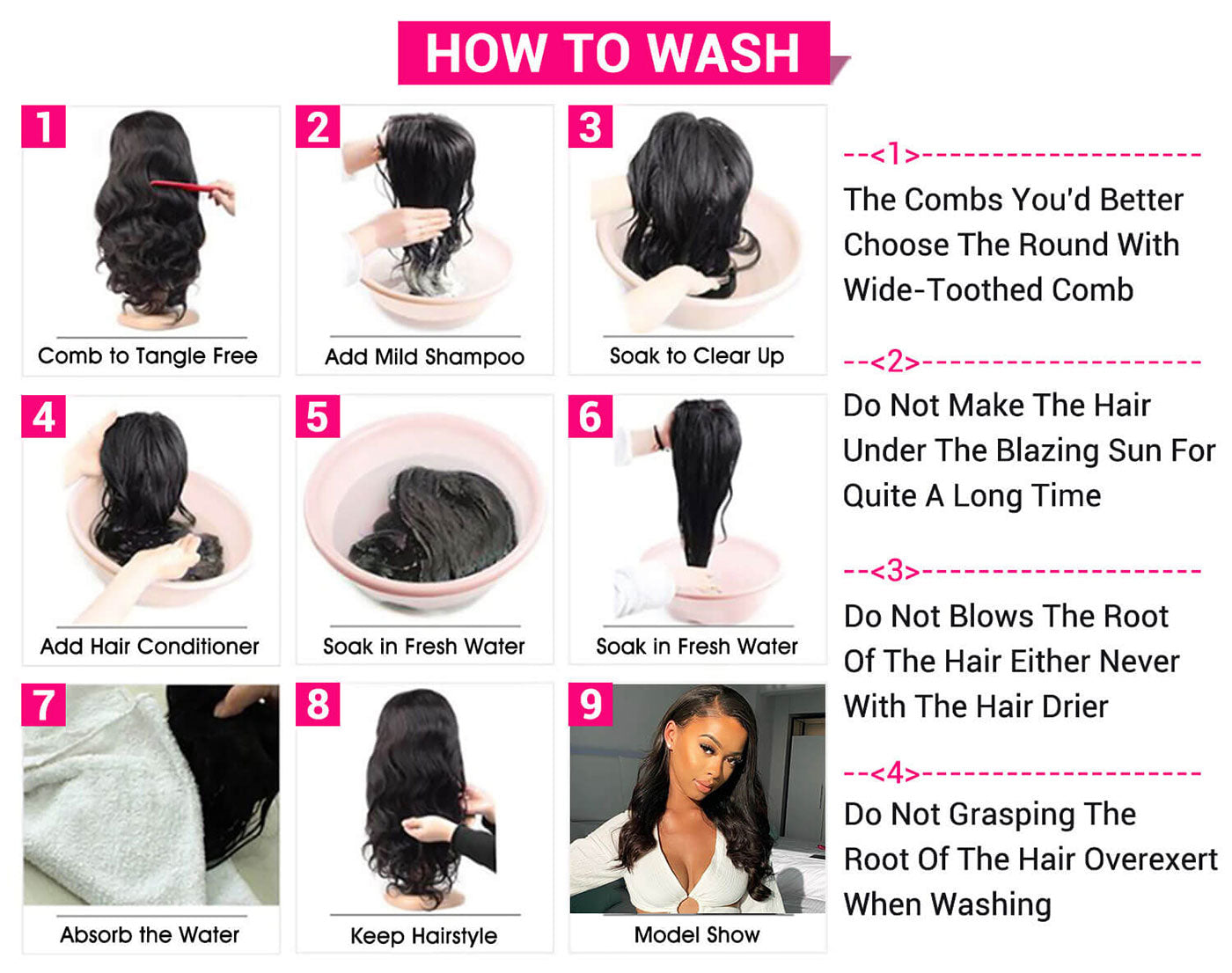 HOW TO WASH

1
Comb to Tangle Free

2
Add Mild Shampoo

3
Soak to Clear Up

4
Add Hair Conditioner

5
Soak in Fresh Water

6
Soak in Fresh Water

7
Absorb the Water

8
Keep Hairstyle

9
Model Show

--<1>--------------------
The Combs You'd Better Choose The Round With Wide-Toothed Comb

--<2>--------------------
Do Not Make The Hair Under The Blazing Sun For Quite A Long Time

--<3>--------------------
Do Not Blows The Root Of The Hair Either Never With The Hair Drier

--<4>--------------------
Do Not Grasping The Root Of The Hair Overexert When Washing