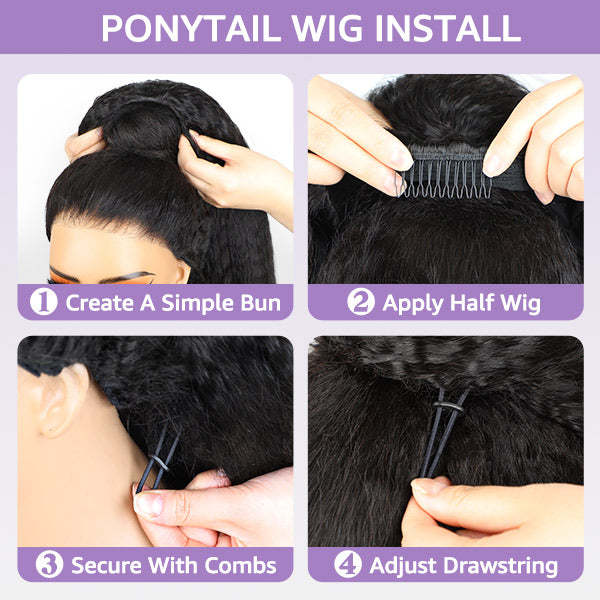 PONYTAIL WIG INSTALL

1 Create A Simple Bun

2 Apply Half Wig

3 Secure With Combs

4 Adjust Drawstring