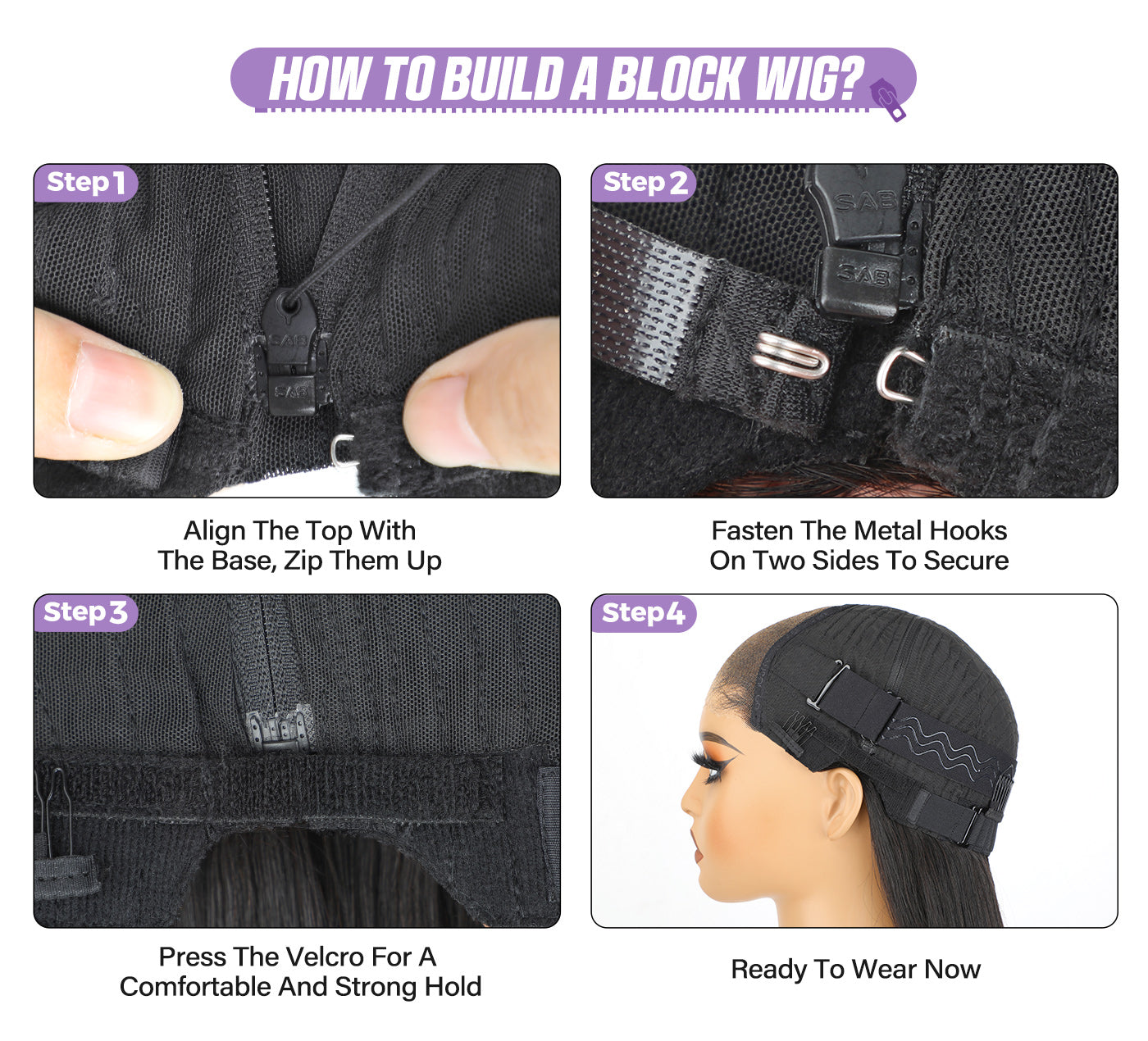 HOW TO BUILD A BLOCK WIG?

Step 1

SAB

SAB

Align The Top With The Base, Zip Them Up

Step 2

SAB

SAB

Fasten The Metal Hooks On Two Sides To Secure

Step 3

Press The Velcro For A Comfortable And Strong Hold

Step 4

Ready To Wear Now