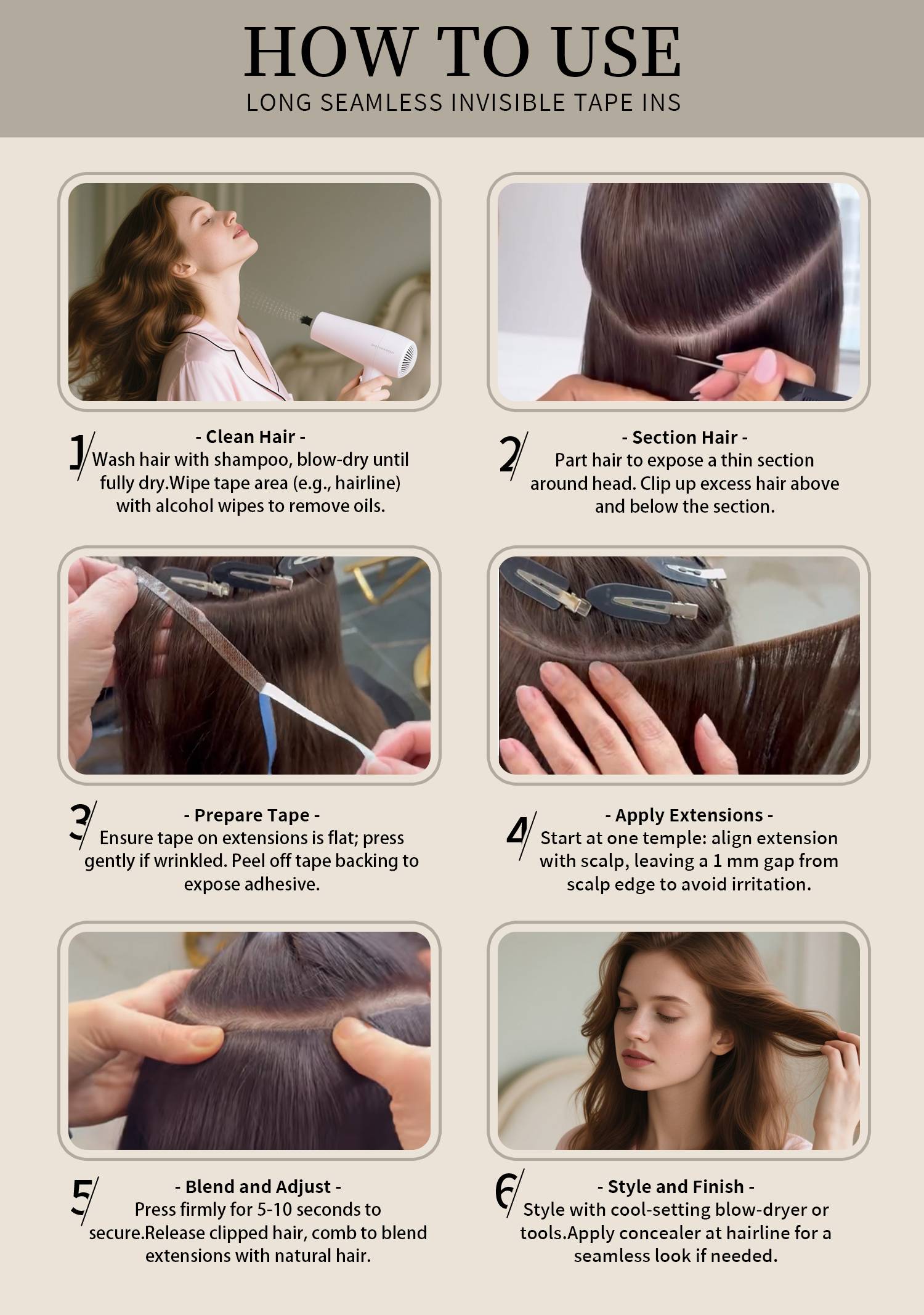 HOW TO USE
LONG SEAMLESS INVISIBLE TAPE INS

1/ - Clean Hair -
Wash hair with shampoo, blow-dry until fully dry.Wipe tape area (e.g., hairline) with alcohol wipes to remove oils.

2/ - Section Hair -
Part hair to expose a thin section around head. Clip up excess hair above and below the section.

3/ - Prepare Tape -
Ensure tape on extensions is flat; press gently if wrinkled. Peel off tape backing to expose adhesive.

4/ - Apply Extensions -
Start at one temple: align extension with scalp, leaving a 1 mm gap from scalp edge to avoid irritation.

5/ - Blend and Adjust -
Press firmly for 5-10 seconds to secure.Release clipped hair, comb to blend extensions with natural hair.

6/ - Style and Finish -
Style with cool-setting blow-dryer or tools.Apply concealer at hairline for a seamless look if needed.