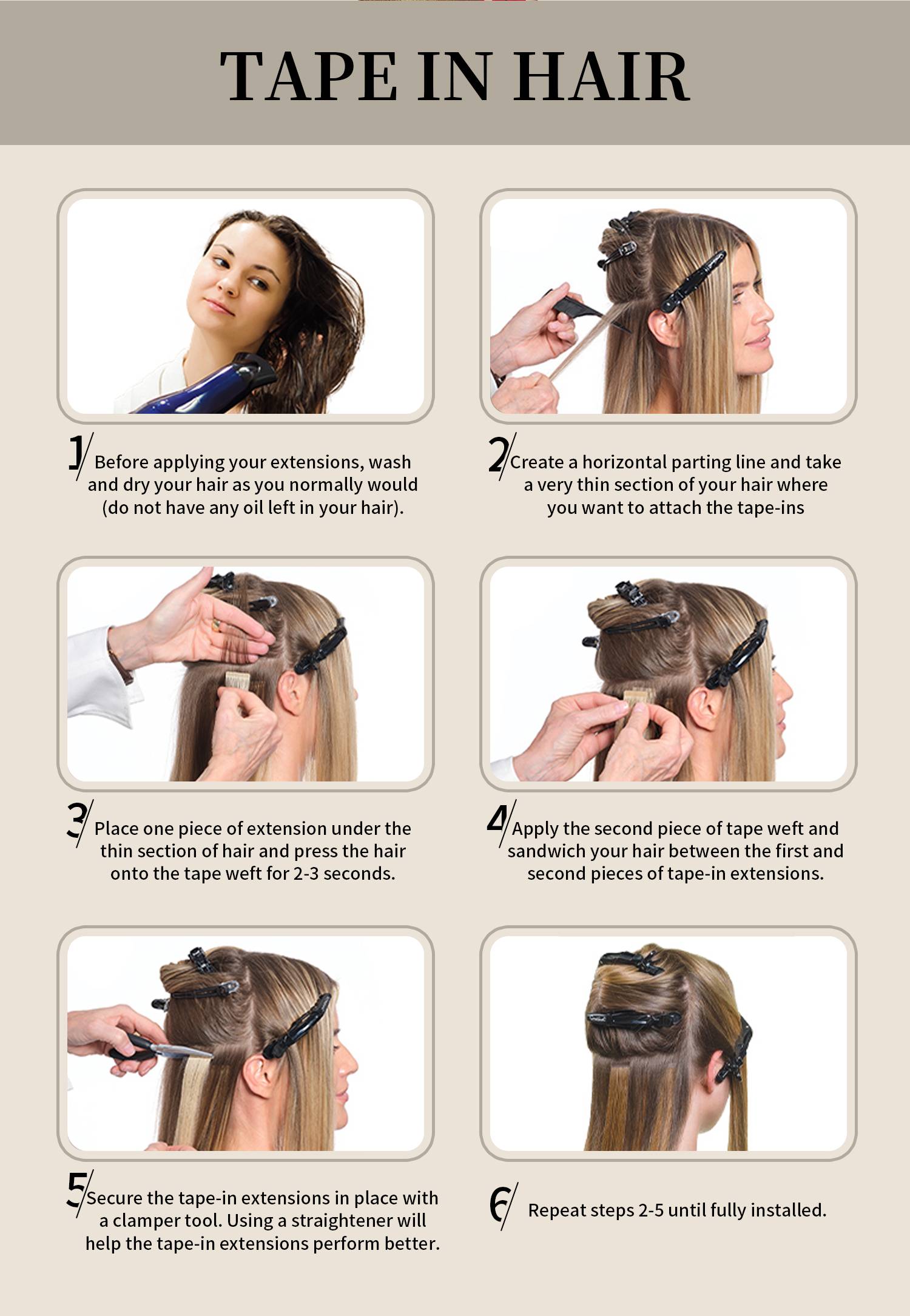 TAPE IN HAIR

1/ Before applying your extensions, wash and dry your hair as you normally would (do not have any oil left in your hair).

2/ Create a horizontal parting line and take a very thin section of your hair where you want to attach the tape-ins

3/ Place one piece of extension under the thin section of hair and press the hair onto the tape weft for 2-3 seconds.

4/ Apply the second piece of tape weft and sandwich your hair between the first and second pieces of tape-in extensions.

5/ Secure the tape-in extensions in place with a clamper tool. Using a straightener will help the tape-in extensions perform better.

6/ Repeat steps 2-5 until fully installed.