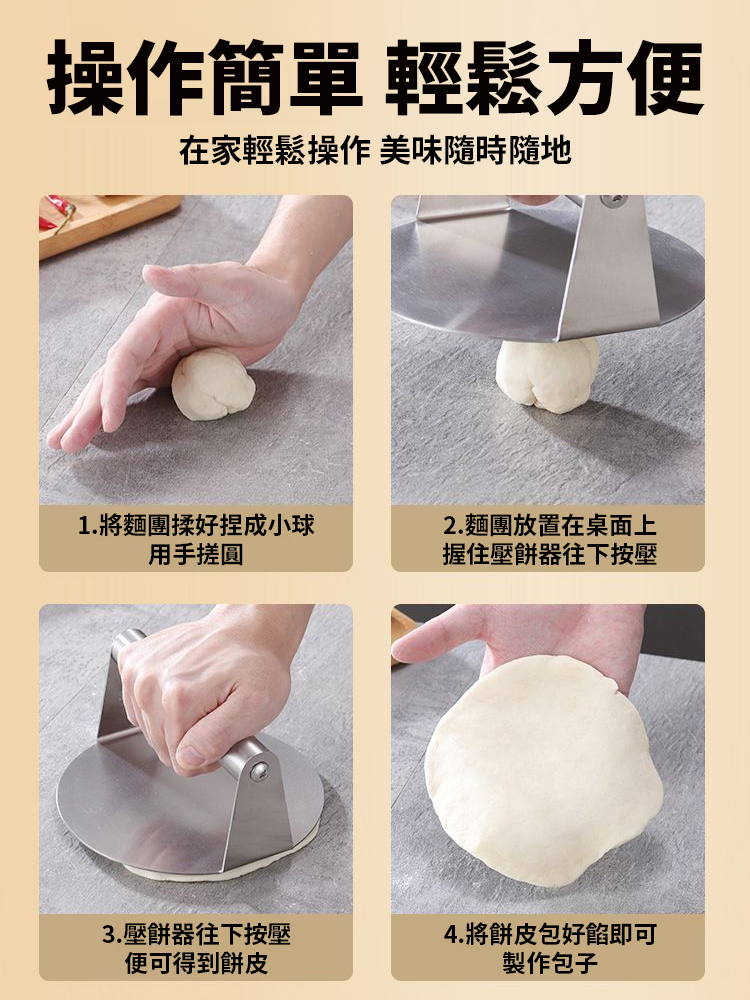 操作簡單 輕鬆方便

在家輕鬆操作 美味隨時隨地

1.將麵團揉好捏成小球
用手搓圓

2.麵團放置在桌面上
握住壓餅器往下按壓

3.壓餅器往下按壓
便可得到餅皮

4.將餅皮包好餡即可
製作包子